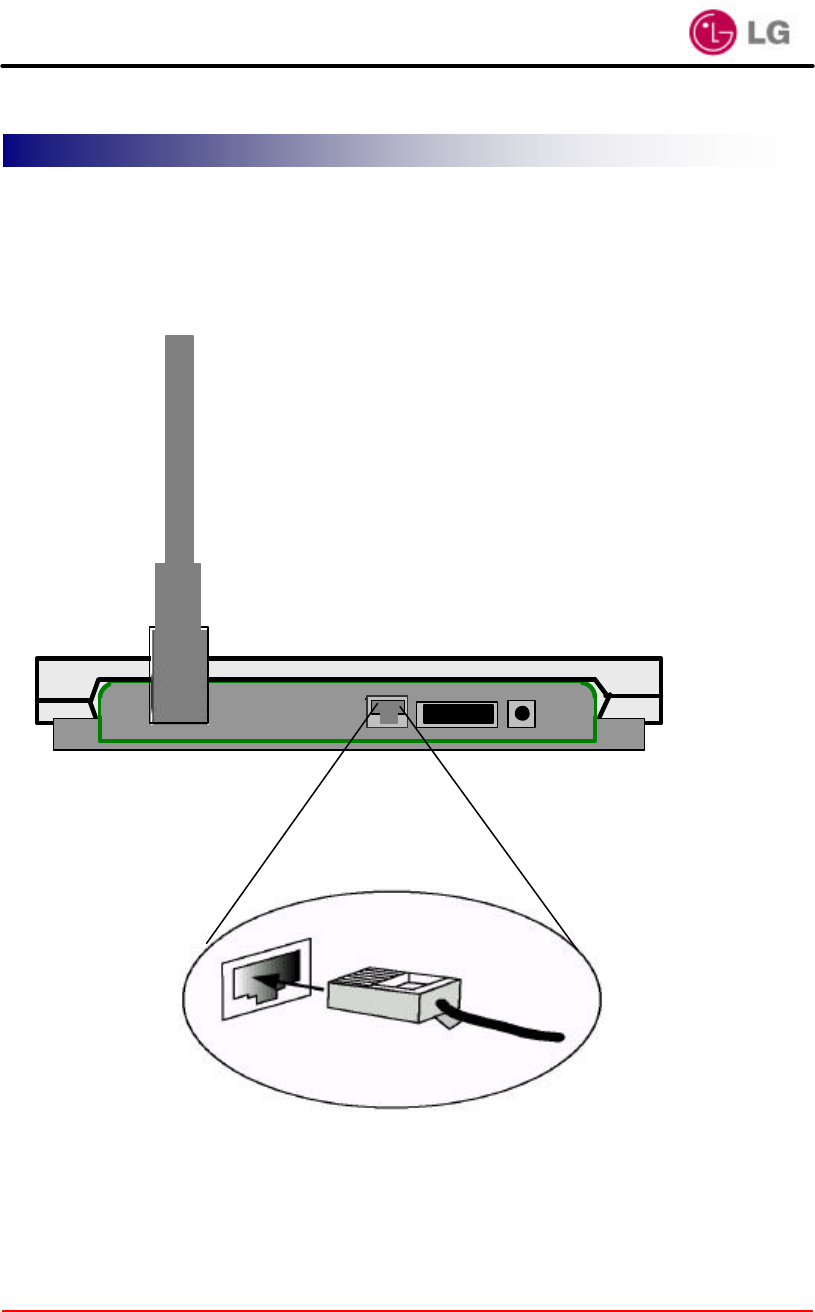 LG