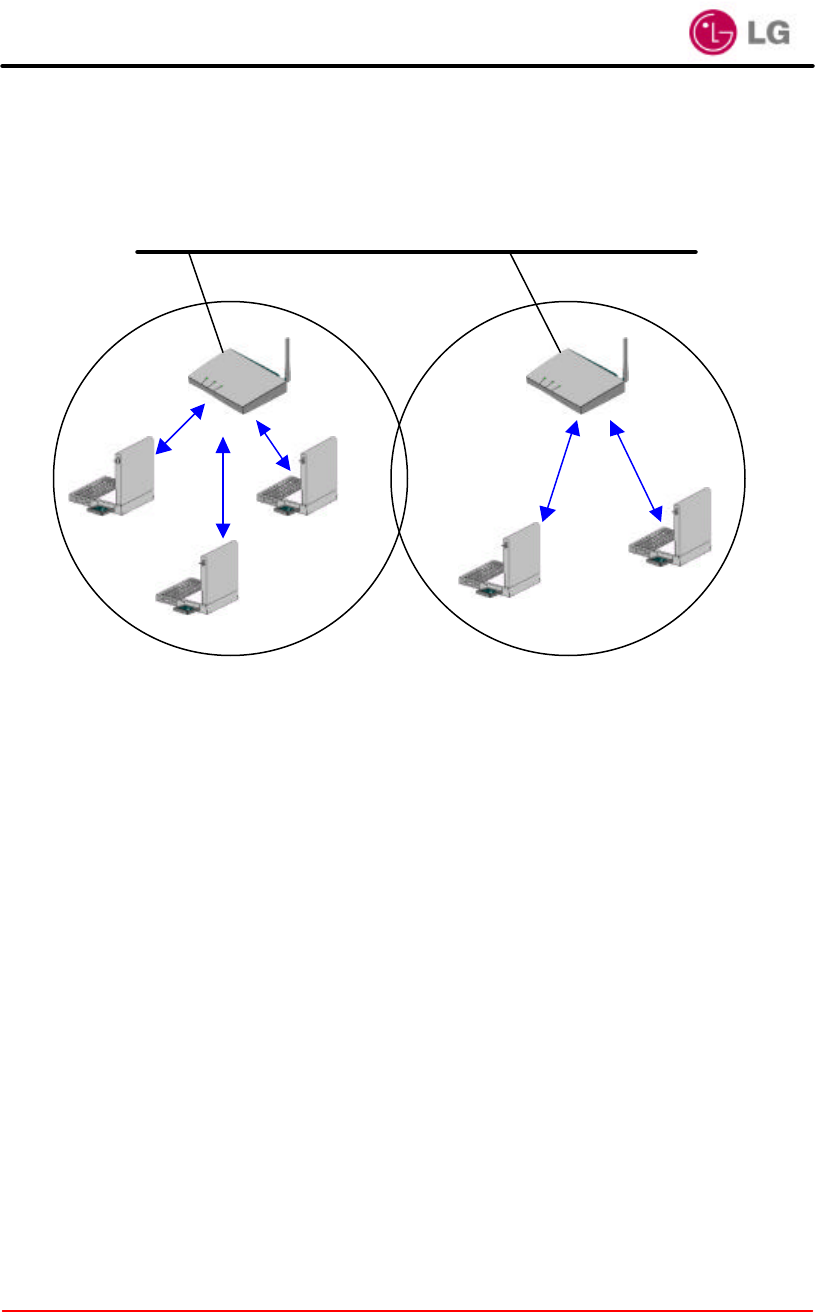 LG