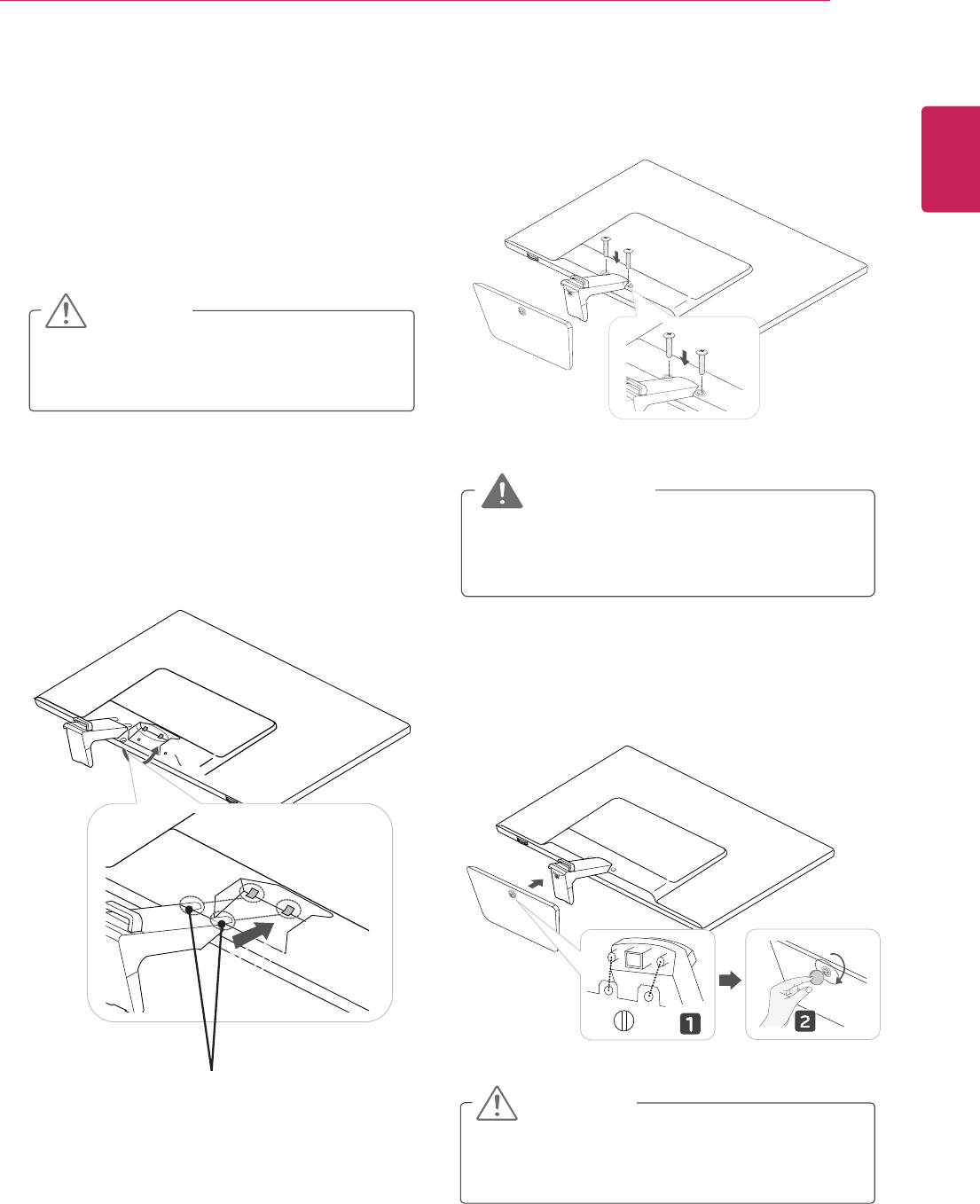 1

2