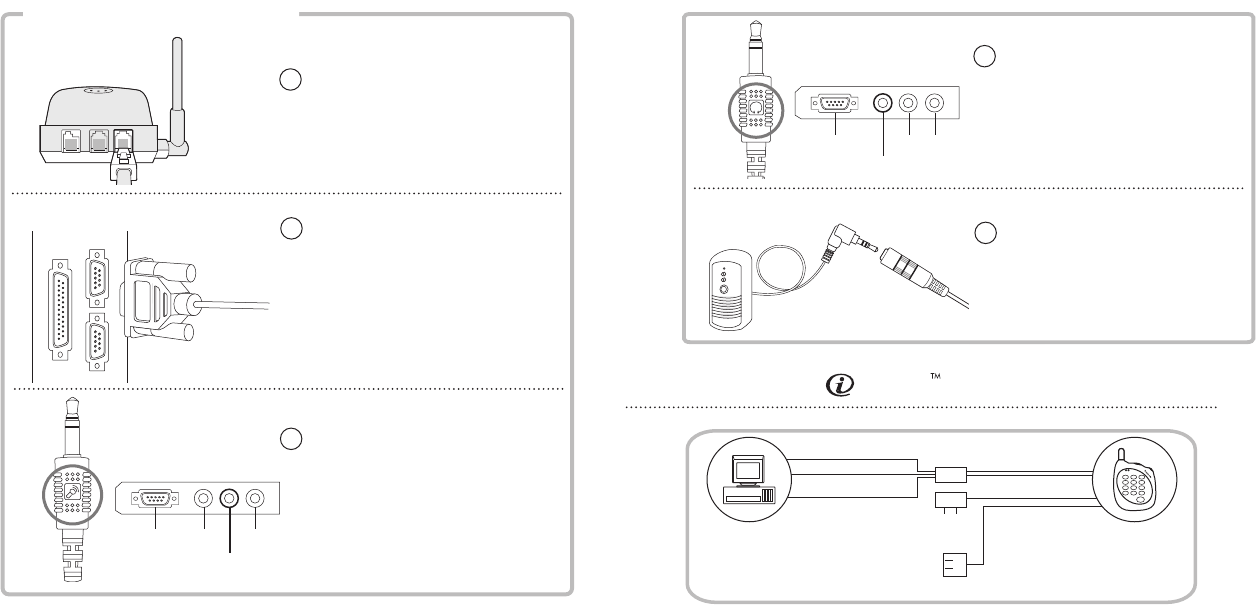 ™