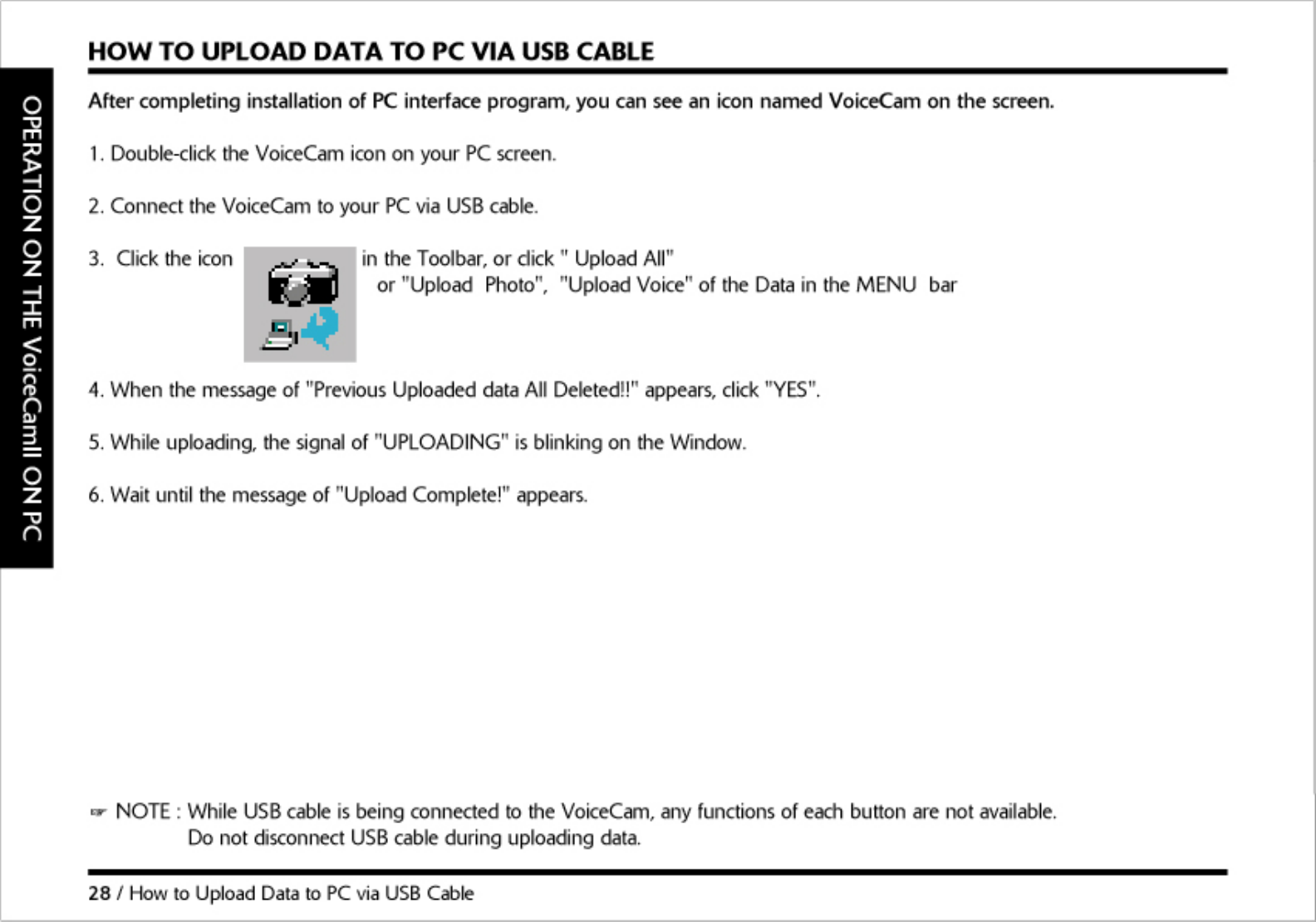 OPERATION ON THE VoiceCamII ON PC

HOW TO UPLOAD DATA TO PC VIA USB CABLE

After completing installation of PC interface program, you can see an icon named VoiceCam on the screen.

1. Double-click the VoiceCam icon on your PC screen.

2. Connect the VoiceCam to your PC via USB cable.

3. Click the icon in the Toolbar, or click " Upload All" or "Upload Photo", "Upload Voice" of the Data in the MENU bar

4. When the message of "Previous Uploaded data All Deleted!!" appears, click "YES".

5. While uploading, the signal of "UPLOADING" is blinking on the Window.

6. Wait until the message of "Upload Complete!" appears.

☞ NOTE : While USB cable is being connected to the VoiceCam, any functions of each button are not available. Do not disconnect USB cable during uploading data.

28 / How to Upload Data to PC via USB Cable