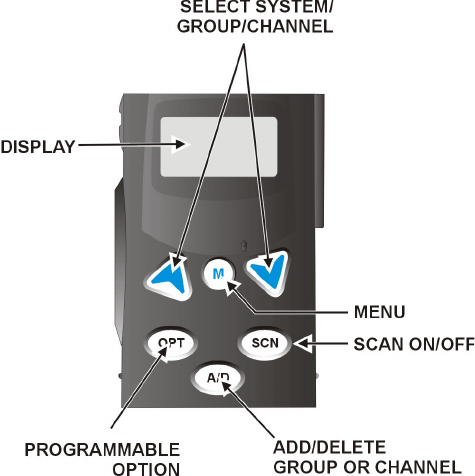 SELECT SYSTEM/
GROUP/CHANNEL

DISPLAY

M

MENU

OPT

SCN

SCAN ON/OFF

A/D

PROGRAMMABLE
OPTION

ADD/DELETE
GROUP OR CHANNEL