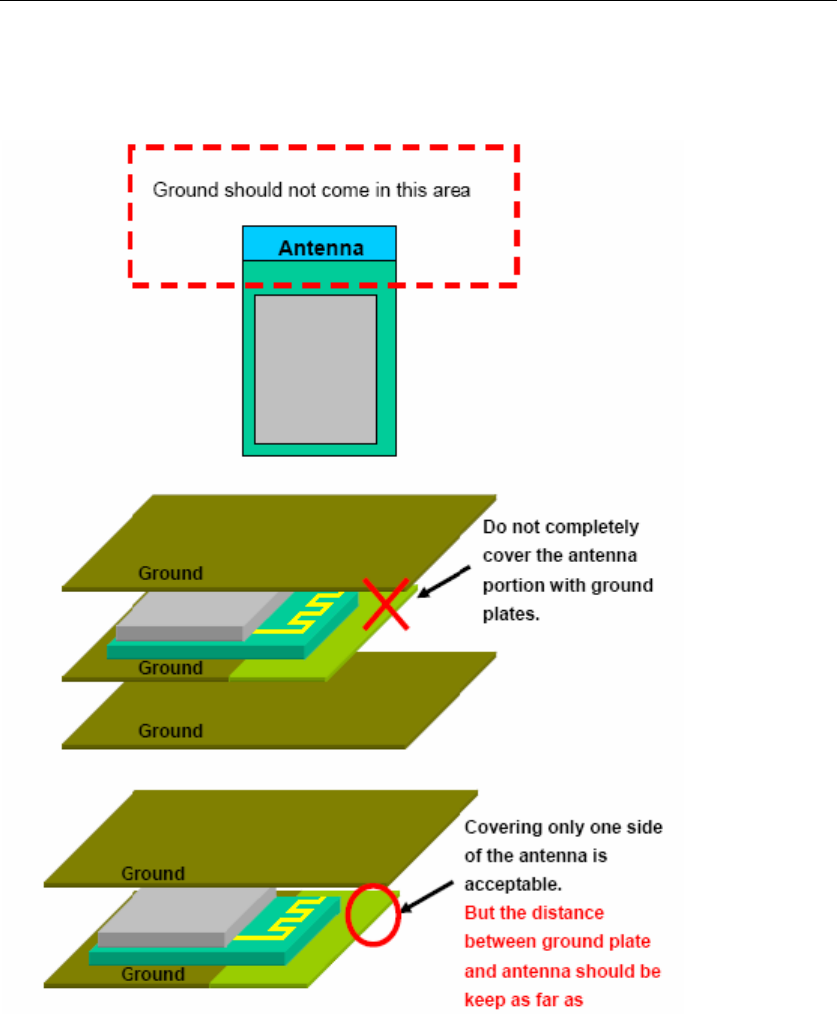 Ground should not come in this area

Antenna

Ground

Ground

Ground

Do not completely cover the antenna portion with ground plates.

Ground

Ground

Covering only one side of the antenna is acceptable.
But the distance between ground plate and antenna should be keep as far as