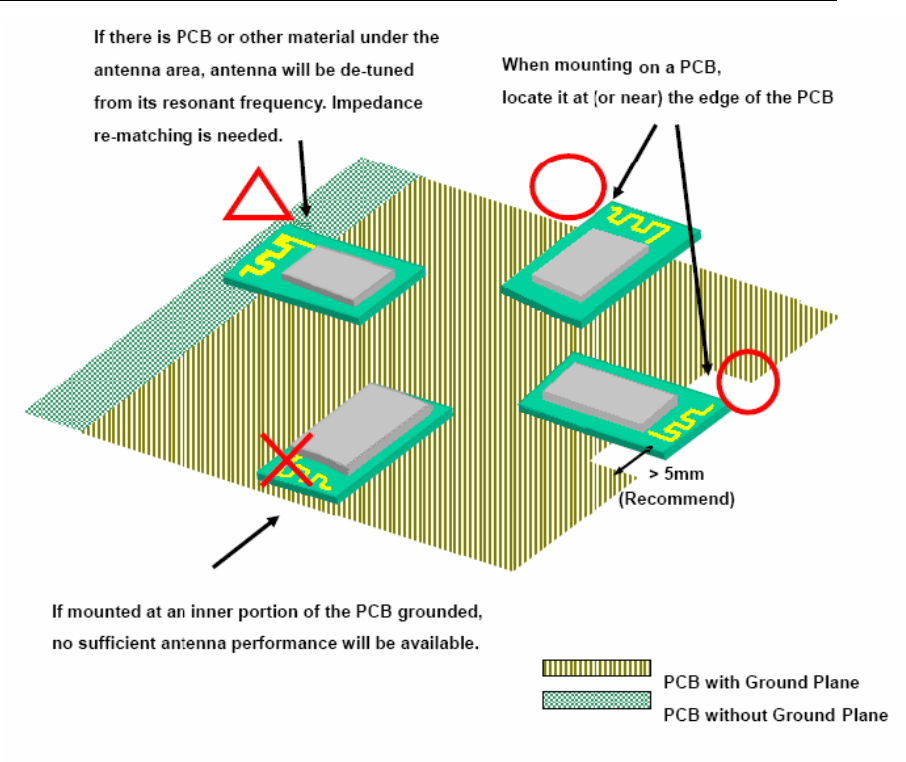 If there is PCB or other material under the antenna area, antenna will be de-tuned from its resonant frequency. Impedance re-matching is needed.

When mounting on a PCB, locate it at (or near) the edge of the PCB

> 5mm (Recommend)

If mounted at an inner portion of the PCB grounded, no sufficient antenna performance will be available.

PCB with Ground Plane

PCB without Ground Plane