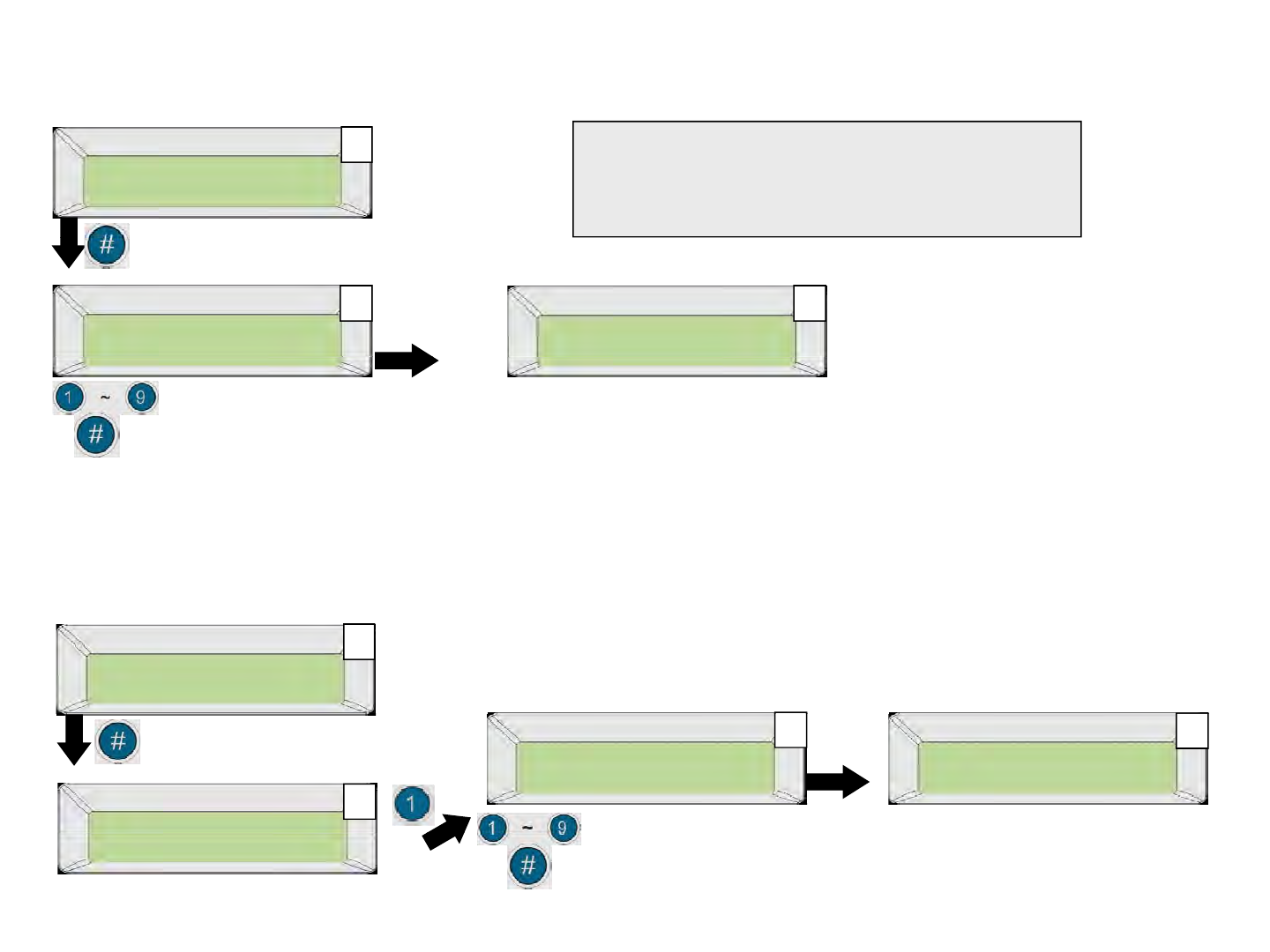 #

1 ~ 9
#

#

1

1 ~ 9
#