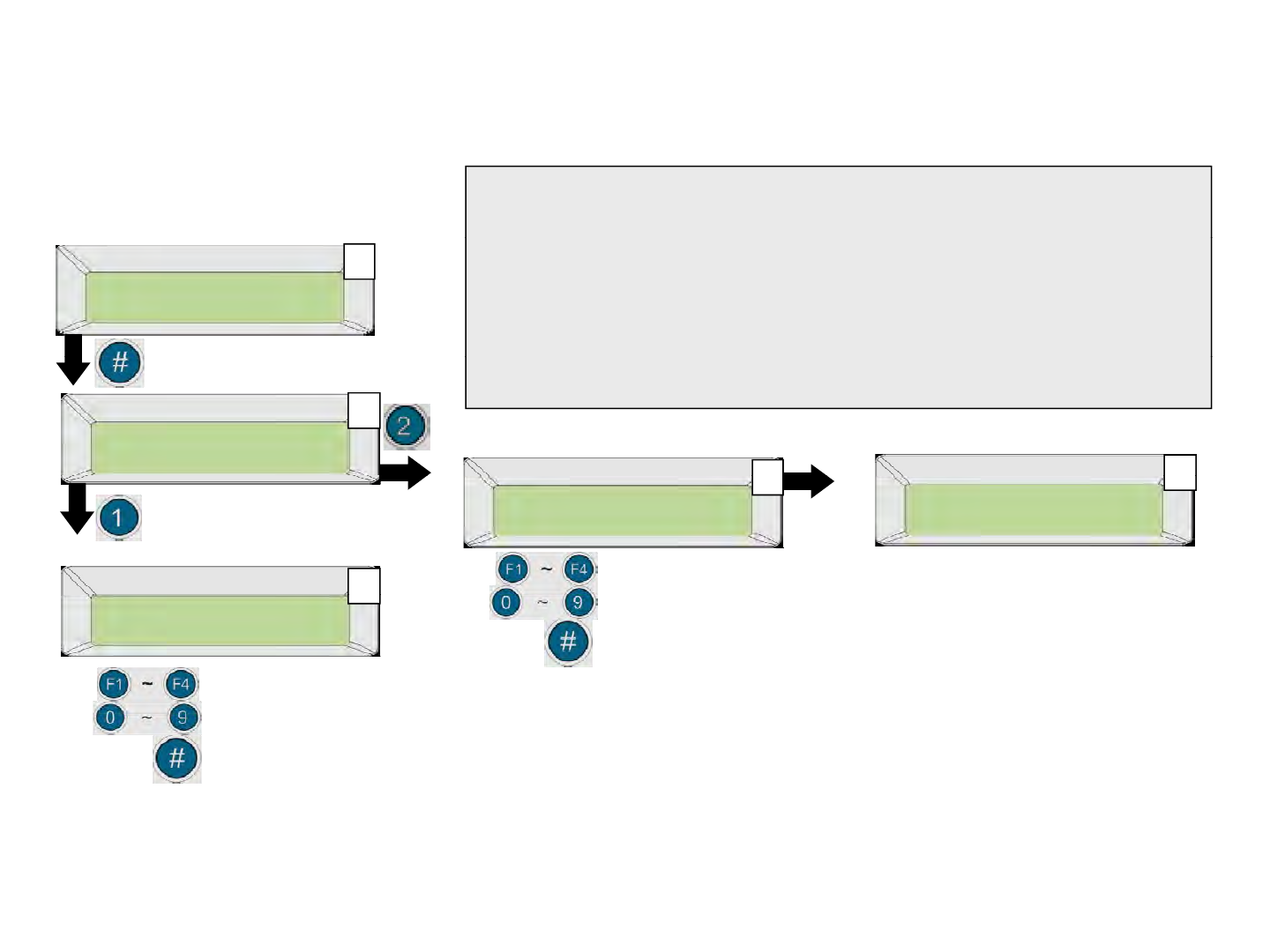 #

2

1

F1 ~ F4
0 ~ 9
#

F1 ~ F4
0 ~ 9
#