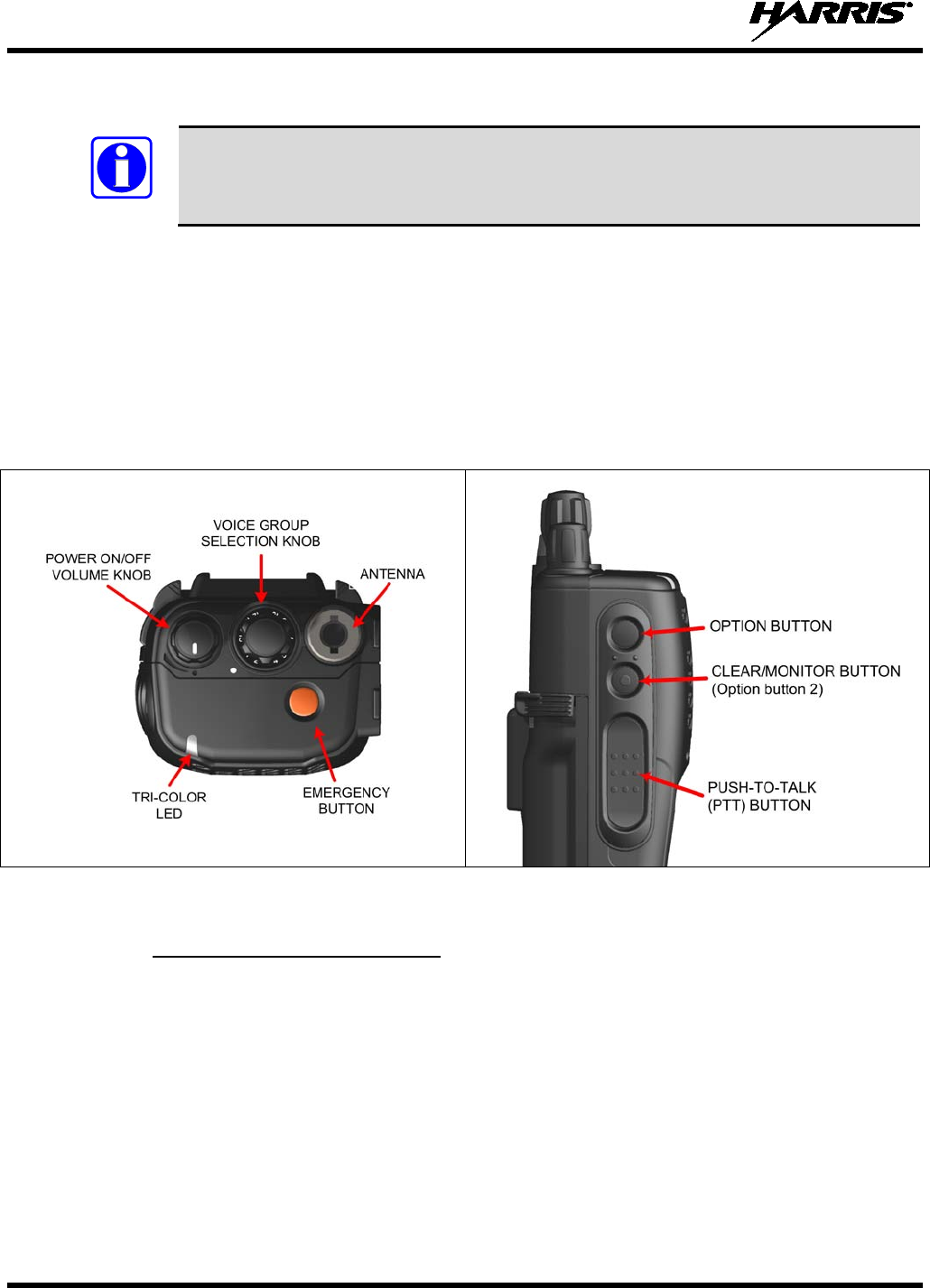 HARRIS®

VOICE GROUP SELECTION KNOB

POWER ON/OFF VOLUME KNOB

ANTENNA

TRI-COLOR LED

EMERGENCY BUTTON

OPTION BUTTON

CLEAR/MONITOR BUTTON (Option button 2)

PUSH-TO-TALK (PTT) BUTTON