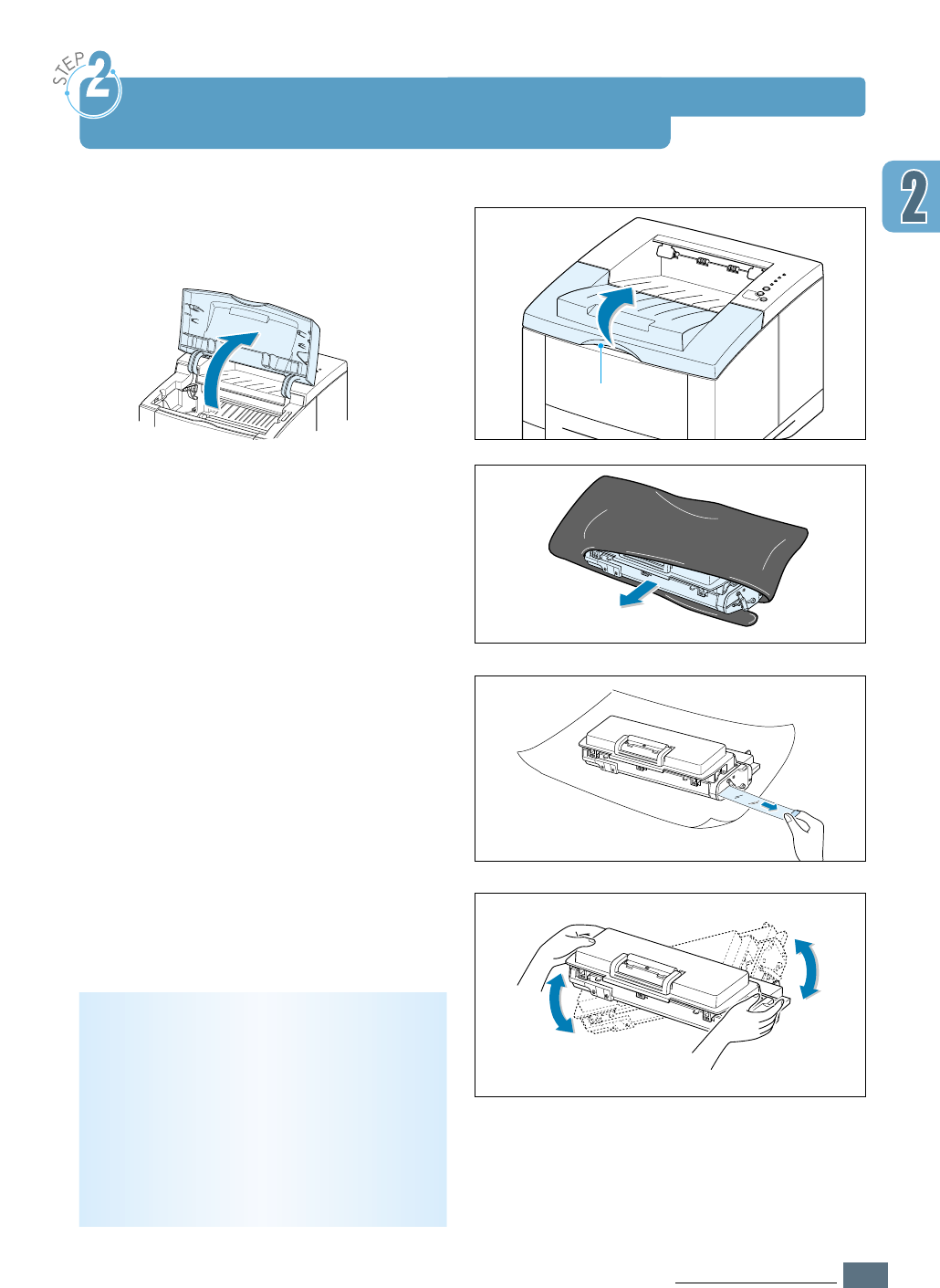 STEP 2

2