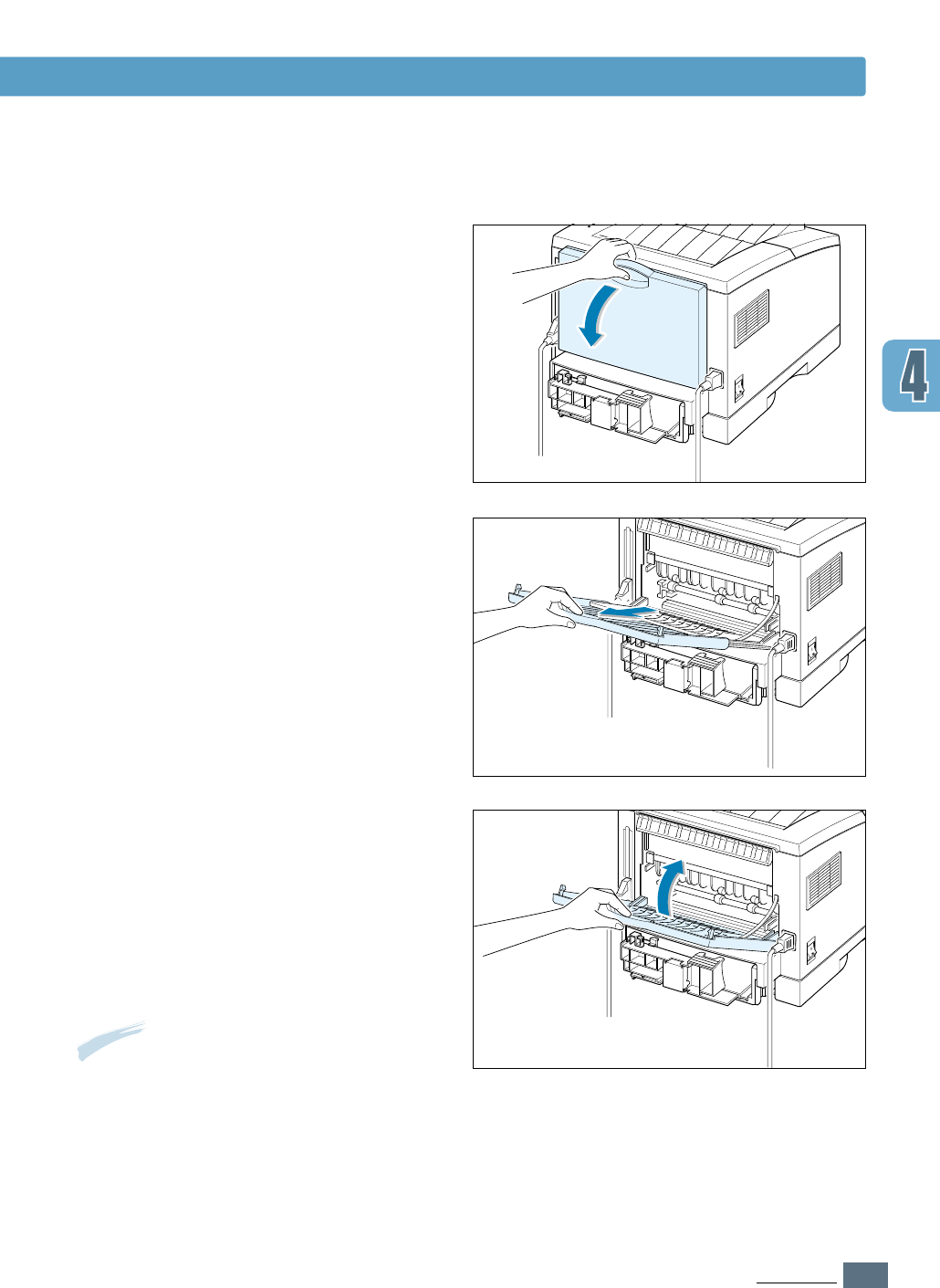 4