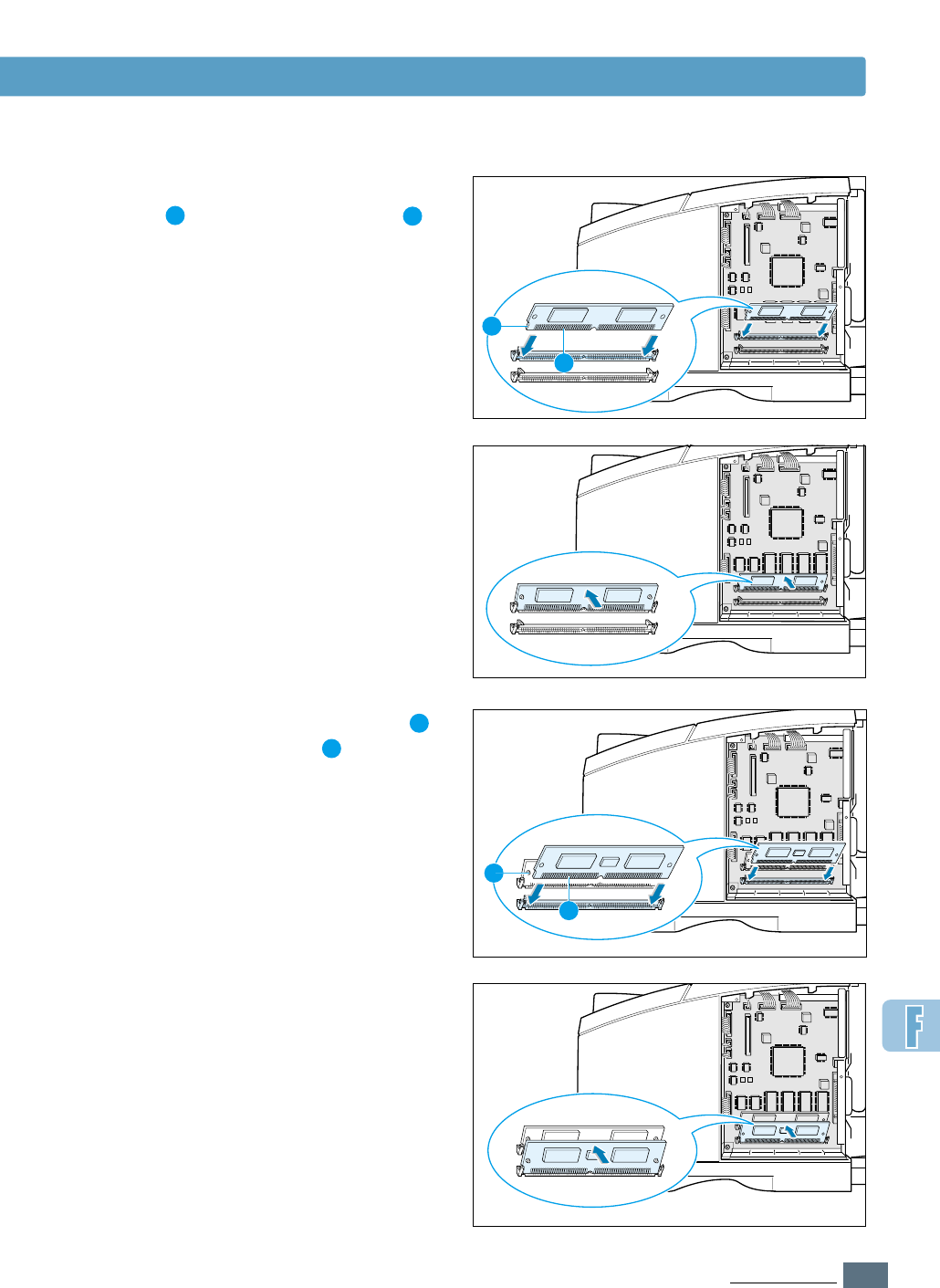 F