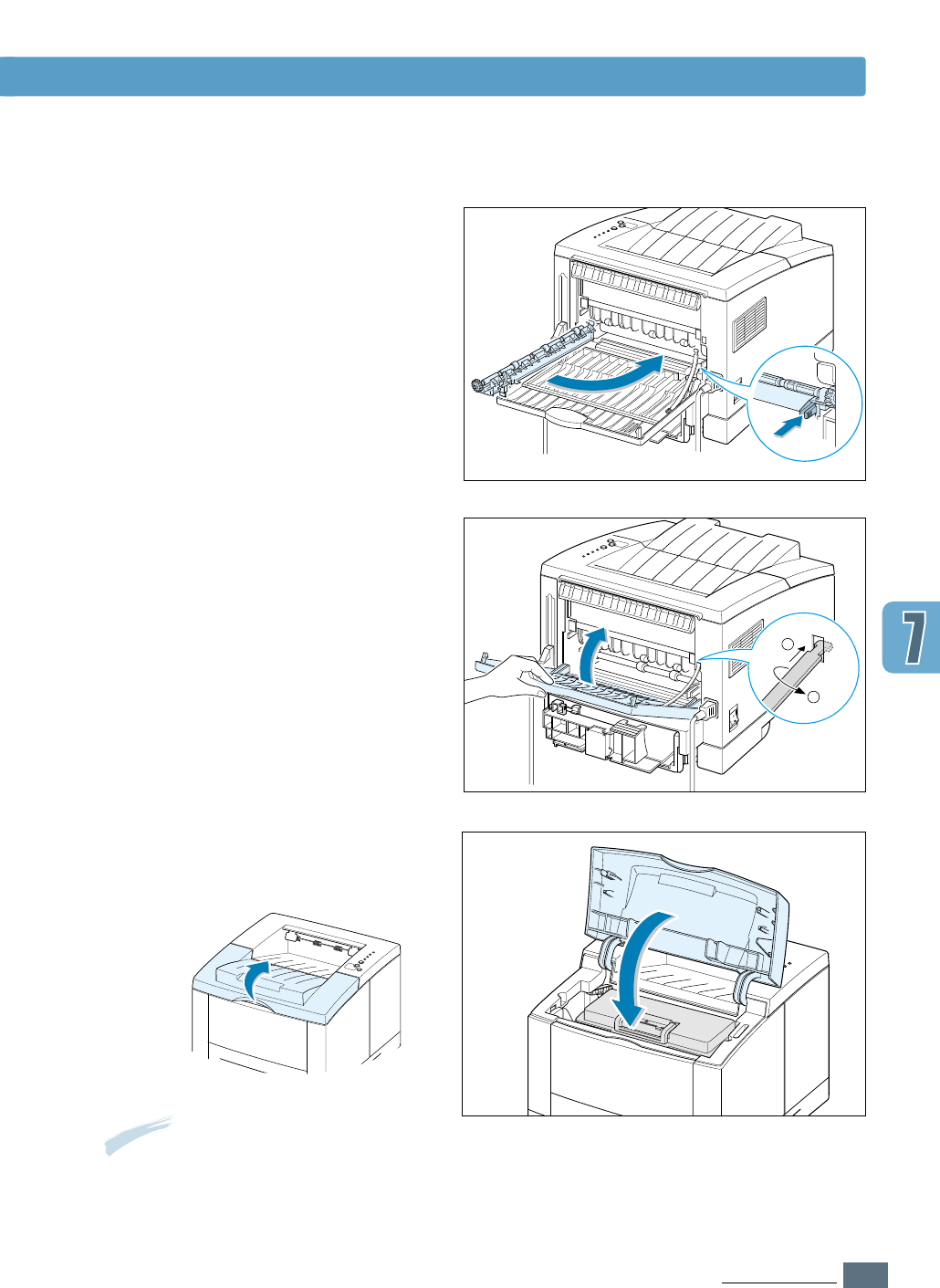 7