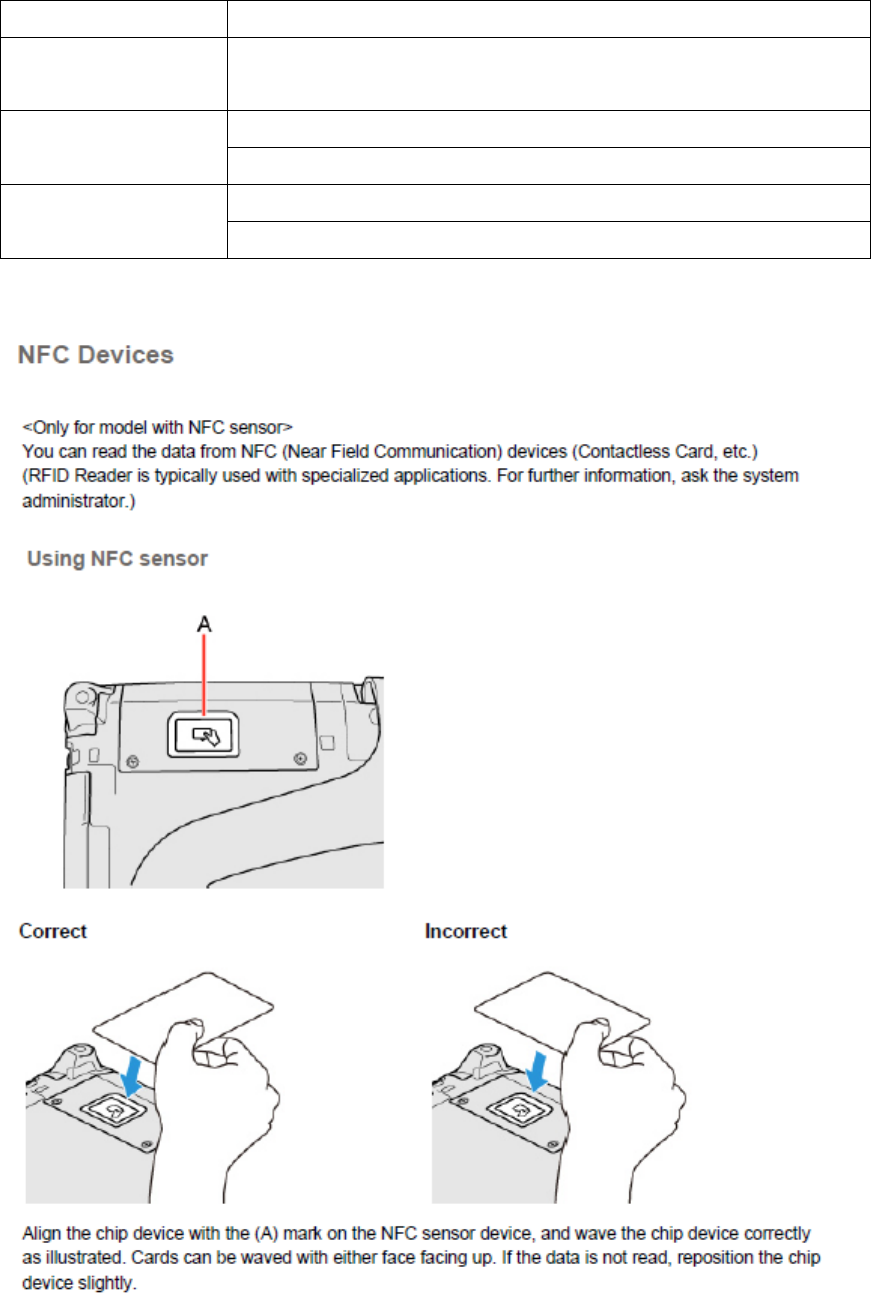 NFC Devices

<Only for model with NFC sensor>
You can read the data from NFC (Near Field Communication) devices (Contactless Card, etc.)
(RFID Reader is typically used with specialized applications. For further information, ask the system administrator.)

Using NFC sensor

A

Correct

Incorrect

Align the chip device with the (A) mark on the NFC sensor device, and wave the chip device correctly as illustrated. Cards can be waved with either face facing up. If the data is not read, reposition the chip device slightly.