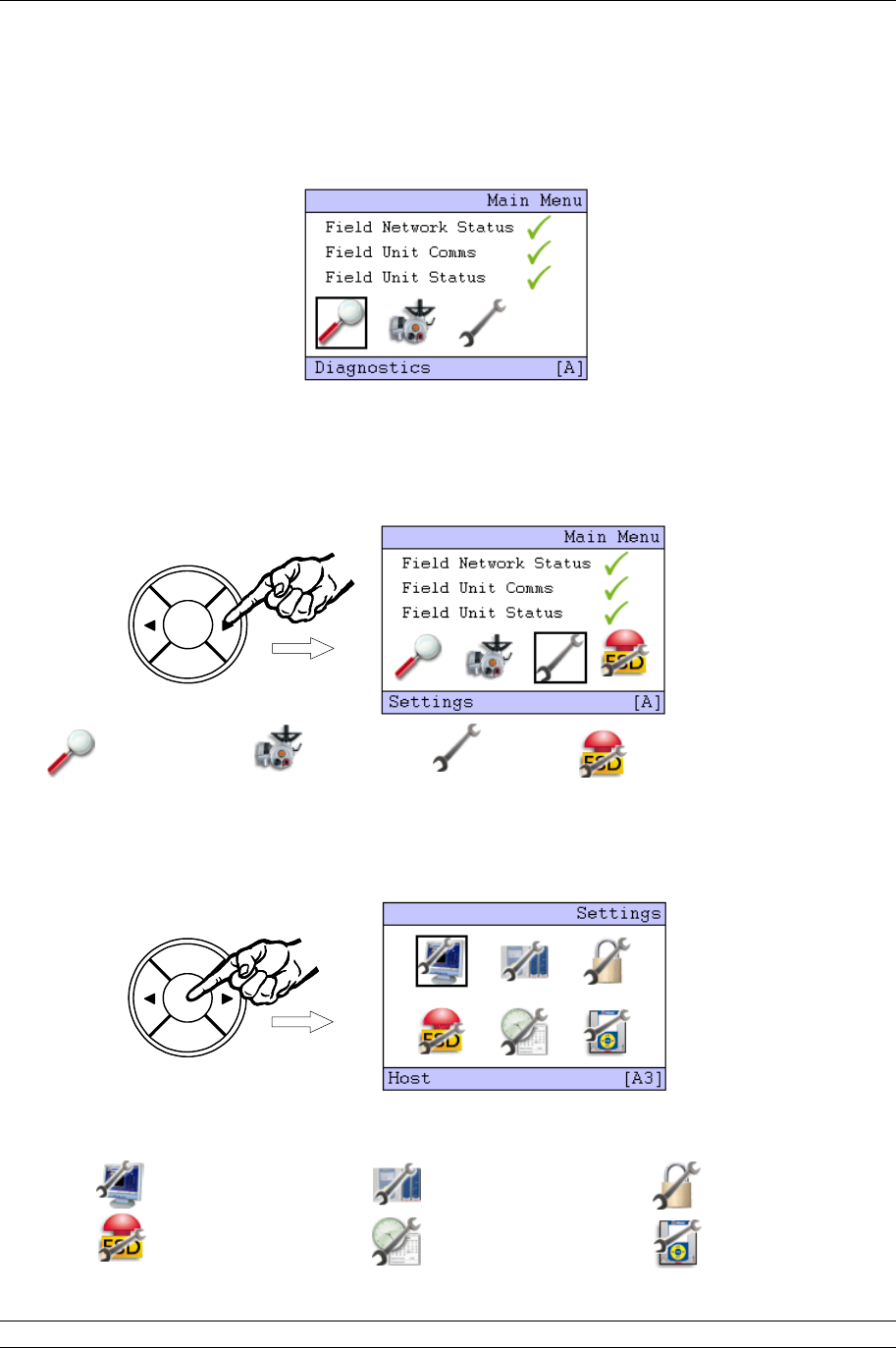 Main Menu
Field Network Status
Field Unit Comms
Field Unit Status
Diagnostics [A]

Main Menu
Field Network Status
Field Unit Comms
Field Unit Status
ESD
Settings [A]

ESD

Settings
ESD
Host [A3]

ESD