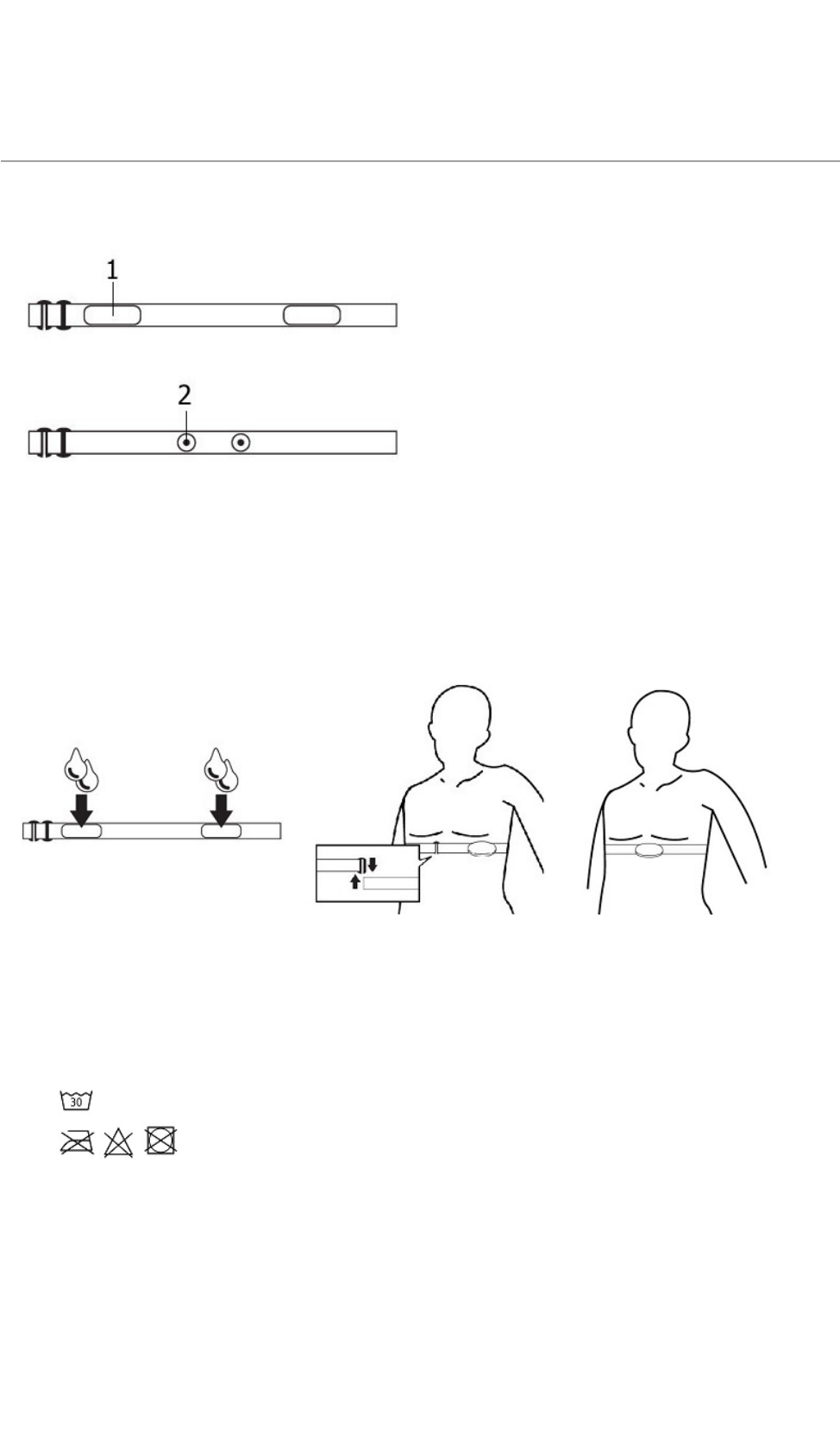 1

2

30