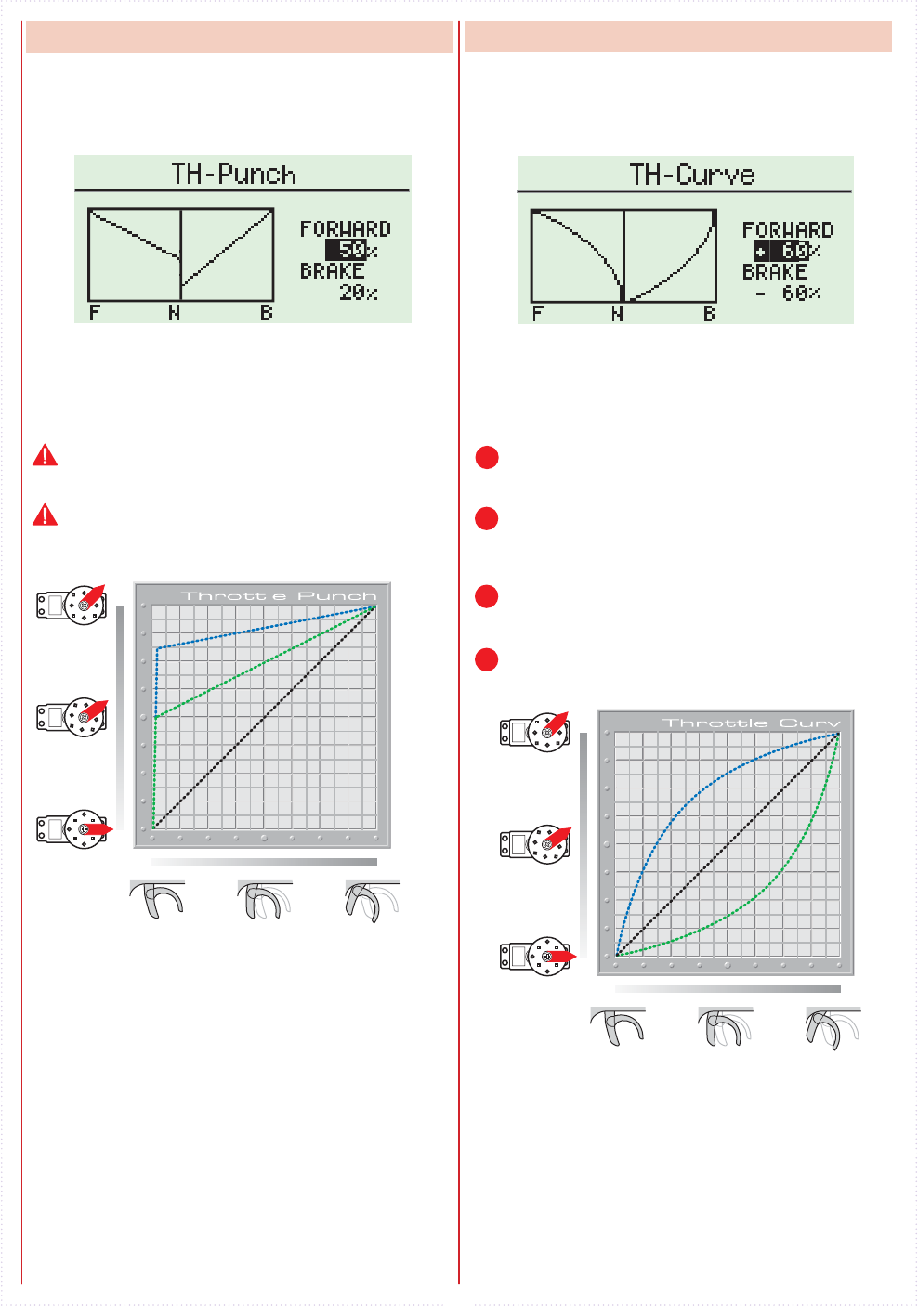 TH-Punch

FORWARD
50%
BRAKE
20%

F N B

Throttle Punch

TH-Curve

FORWARD
+ 60%
BRAKE
- 60%

F N B

Throttle Curv