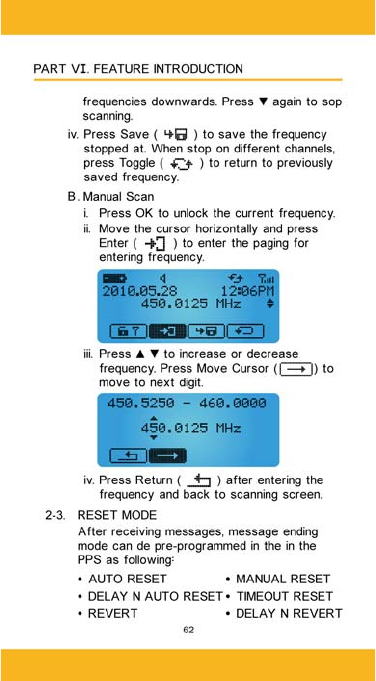 PART VI. FEATURE INTRODUCTION

frequencies downwards. Press ▼ again to sop scanning.

iv. Press Save ( ) to save the frequency stopped at. When stop on different channels, press Toggle ( ) to return to previously saved frequency.

B. Manual Scan

i. Press OK to unlock the current frequency.

ii. Move the cursor horizontally and press Enter ( ) to enter the paging for entering frequency.

2010.05.28 12:06PM
450.0125 MHz

iii. Press ▲ ▼ to increase or decrease frequency. Press Move Cursor ( ) to move to next digit.

450.5250 - 460.0000
450.0125 MHz

iv. Press Return ( ) after entering the frequency and back to scanning screen.

2-3. RESET MODE

After receiving messages, message ending mode can de pre-programmed in the in the PPS as following:

• AUTO RESET
• DELAY N AUTO RESET
• REVERT
• MANUAL RESET
• TIMEOUT RESET
• DELAY N REVERT

62