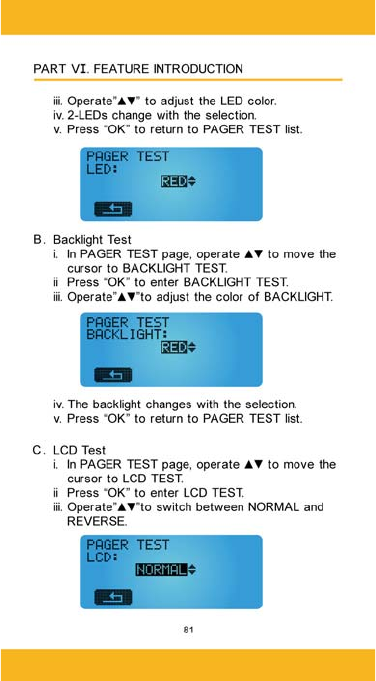 PART VI. FEATURE INTRODUCTION

iii. Operate"▲▼" to adjust the LED color.
iv. 2-LEDs change with the selection.
v. Press "OK" to return to PAGER TEST list.

PAGER TEST
LED:
RED

B. Backlight Test
i. In PAGER TEST page, operate ▲▼ to move the cursor to BACKLIGHT TEST.
ii Press "OK" to enter BACKLIGHT TEST.
iii. Operate"▲▼"to adjust the color of BACKLIGHT.

PAGER TEST
BACKLIGHT:
RED

iv. The backlight changes with the selection.
v. Press "OK" to return to PAGER TEST list.

C. LCD Test
i. In PAGER TEST page, operate ▲▼ to move the cursor to LCD TEST.
ii Press "OK" to enter LCD TEST.
iii. Operate"▲▼"to switch between NORMAL and REVERSE.

PAGER TEST
LCD:
NORMAL

81