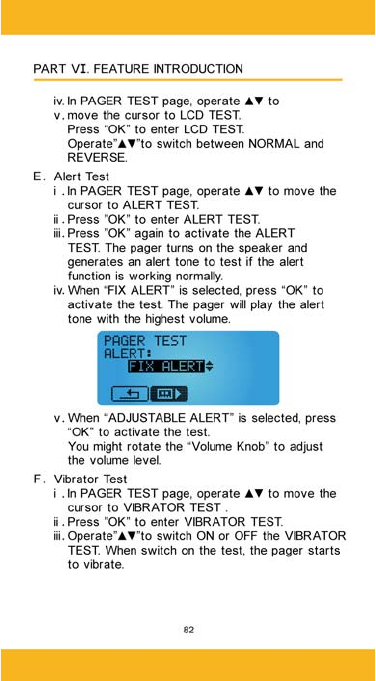 PART VI. FEATURE INTRODUCTION

iv. In PAGER TEST page, operate ▲▼ to
v. move the cursor to LCD TEST.
Press "OK" to enter LCD TEST.
Operate"▲▼"to switch between NORMAL and REVERSE.

E. Alert Test
i . In PAGER TEST page, operate ▲▼ to move the cursor to ALERT TEST.
ii . Press "OK" to enter ALERT TEST.
iii. Press "OK" again to activate the ALERT TEST. The pager turns on the speaker and generates an alert tone to test if the alert function is working normally.
iv. When "FIX ALERT" is selected, press "OK" to activate the test. The pager will play the alert tone with the highest volume.

PAGER TEST
ALERT:
FIX ALERT

v. When "ADJUSTABLE ALERT" is selected, press "OK" to activate the test.
You might rotate the "Volume Knob" to adjust the volume level.

F. Vibrator Test
i . In PAGER TEST page, operate ▲▼ to move the cursor to VIBRATOR TEST .
ii . Press "OK" to enter VIBRATOR TEST.
iii. Operate"▲▼"to switch ON or OFF the VIBRATOR TEST. When switch on the test, the pager starts to vibrate.

82