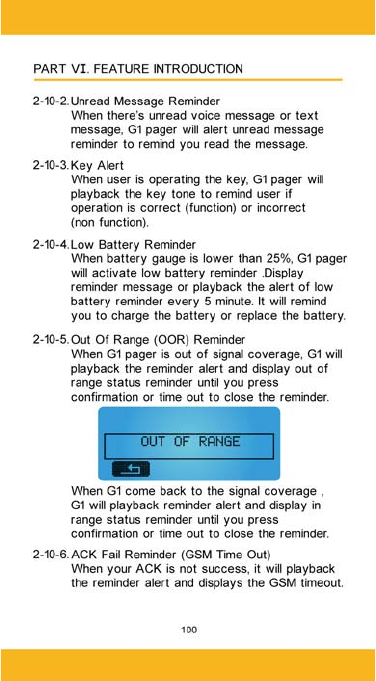 PART VI. FEATURE INTRODUCTION

2-10-2. Unread Message Reminder
When there's unread voice message or text message, G1 pager will alert unread message reminder to remind you read the message.

2-10-3. Key Alert
When user is operating the key, G1 pager will playback the key tone to remind user if operation is correct (function) or incorrect (non function).

2-10-4. Low Battery Reminder
When battery gauge is lower than 25%, G1 pager will activate low battery reminder .Display reminder message or playback the alert of low battery reminder every 5 minute. It will remind you to charge the battery or replace the battery.

2-10-5. Out Of Range (OOR) Reminder
When G1 pager is out of signal coverage, G1 will playback the reminder alert and display out of range status reminder until you press confirmation or time out to close the reminder.

OUT OF RANGE

When G1 come back to the signal coverage , G1 will playback reminder alert and display in range status reminder until you press confirmation or time out to close the reminder.

2-10-6. ACK Fail Reminder (GSM Time Out)
When your ACK is not success, it will playback the reminder alert and displays the GSM timeout.

100