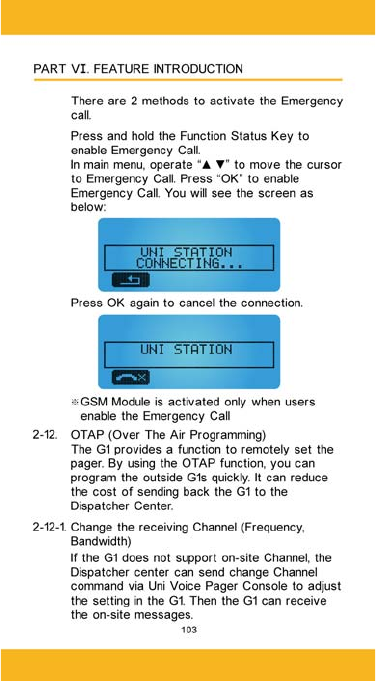 PART VI. FEATURE INTRODUCTION

There are 2 methods to activate the Emergency call.

Press and hold the Function Status Key to enable Emergency Call.
In main menu, operate "▲ ▼" to move the cursor to Emergency Call. Press "OK" to enable Emergency Call. You will see the screen as below:

UNI STATION
CONNECTING...

Press OK again to cancel the connection.

UNI STATION

※GSM Module is activated only when users enable the Emergency Call

2-12. OTAP (Over The Air Programming)
The G1 provides a function to remotely set the pager. By using the OTAP function, you can program the outside G1s quickly. It can reduce the cost of sending back the G1 to the Dispatcher Center.

2-12-1. Change the receiving Channel (Frequency, Bandwidth)
If the G1 does not support on-site Channel, the Dispatcher center can send change Channel command via Uni Voice Pager Console to adjust the setting in the G1. Then the G1 can receive the on-site messages.

103