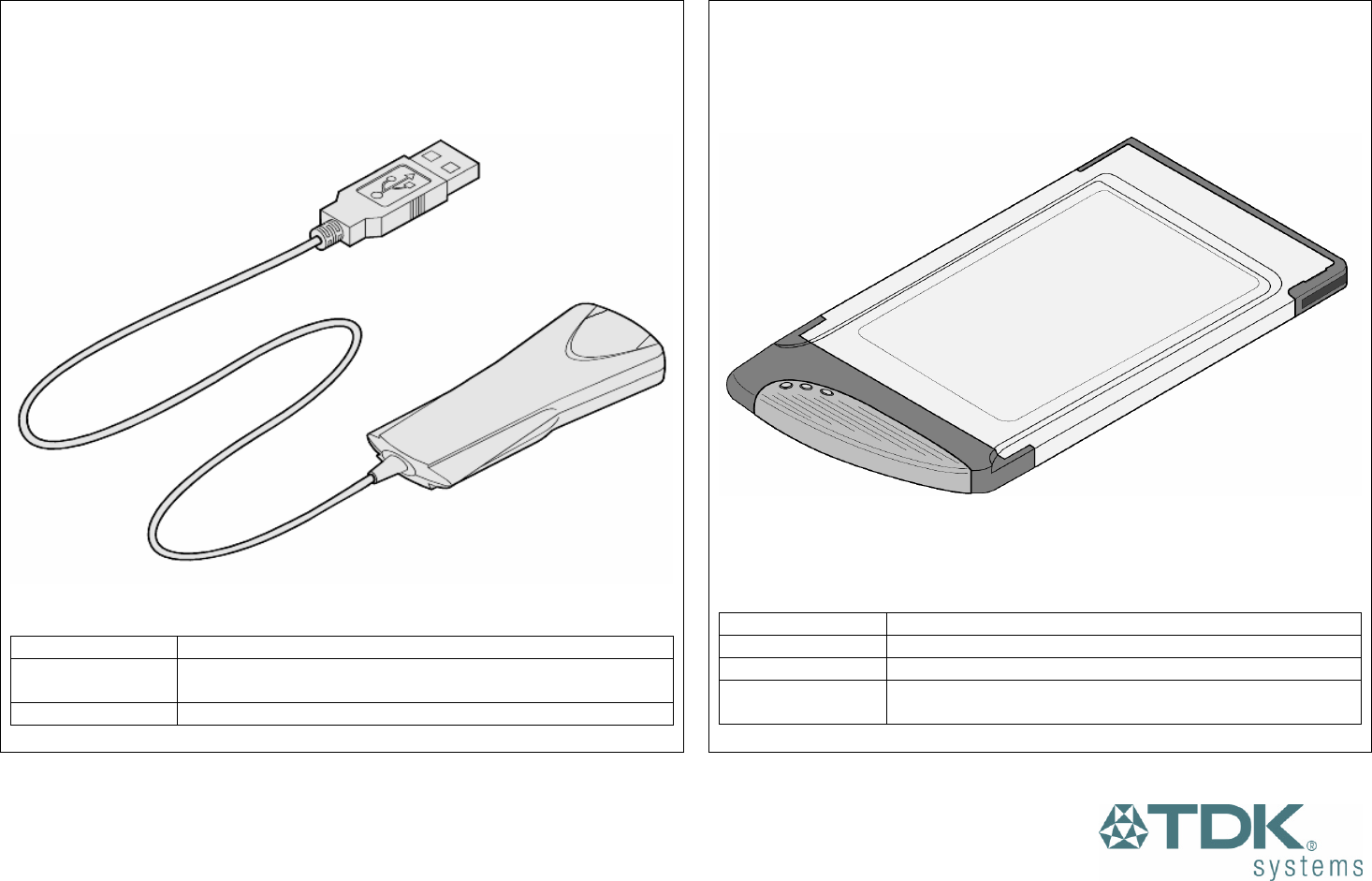 TDK®
systems