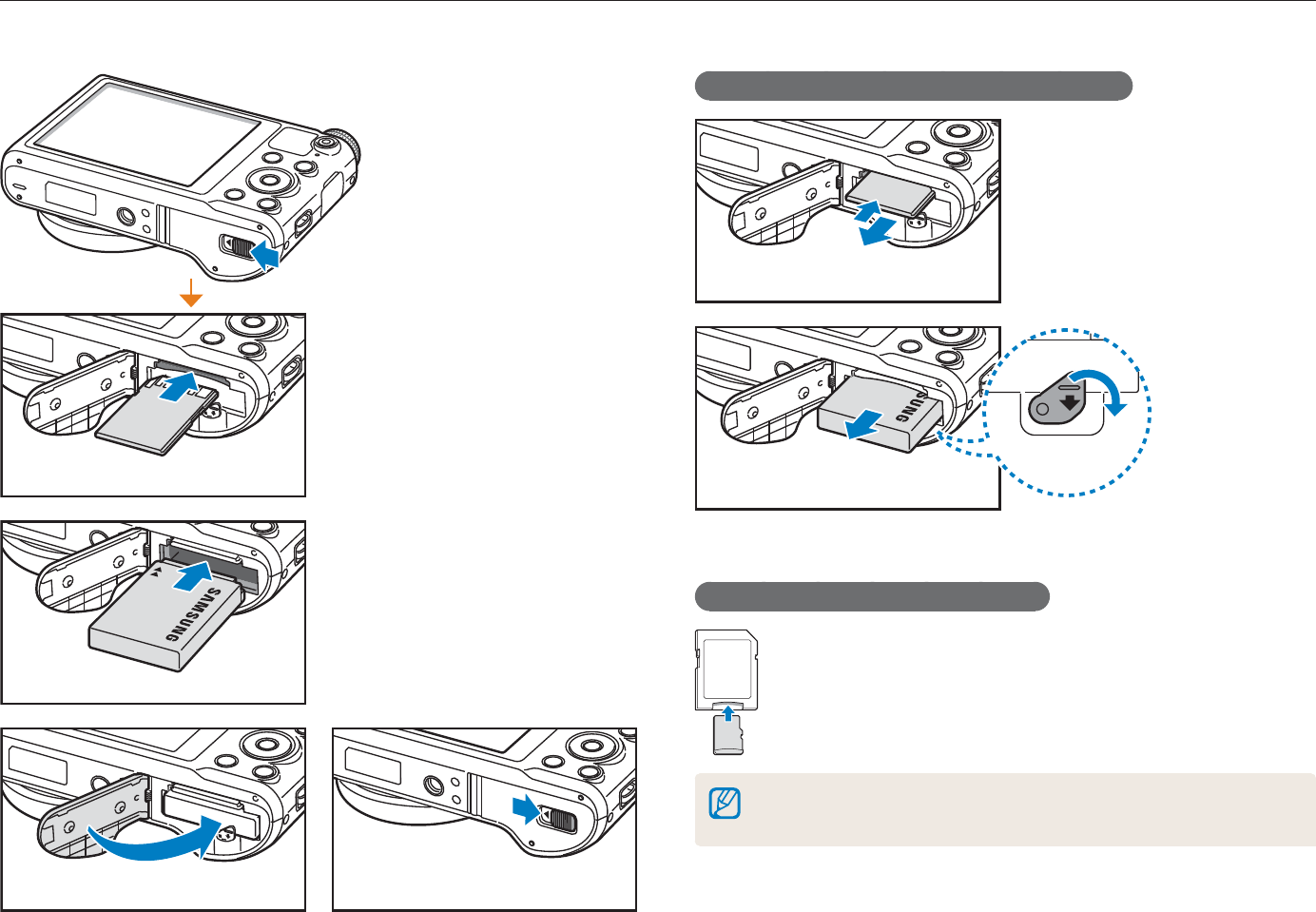 SAMSUNG

SUNG