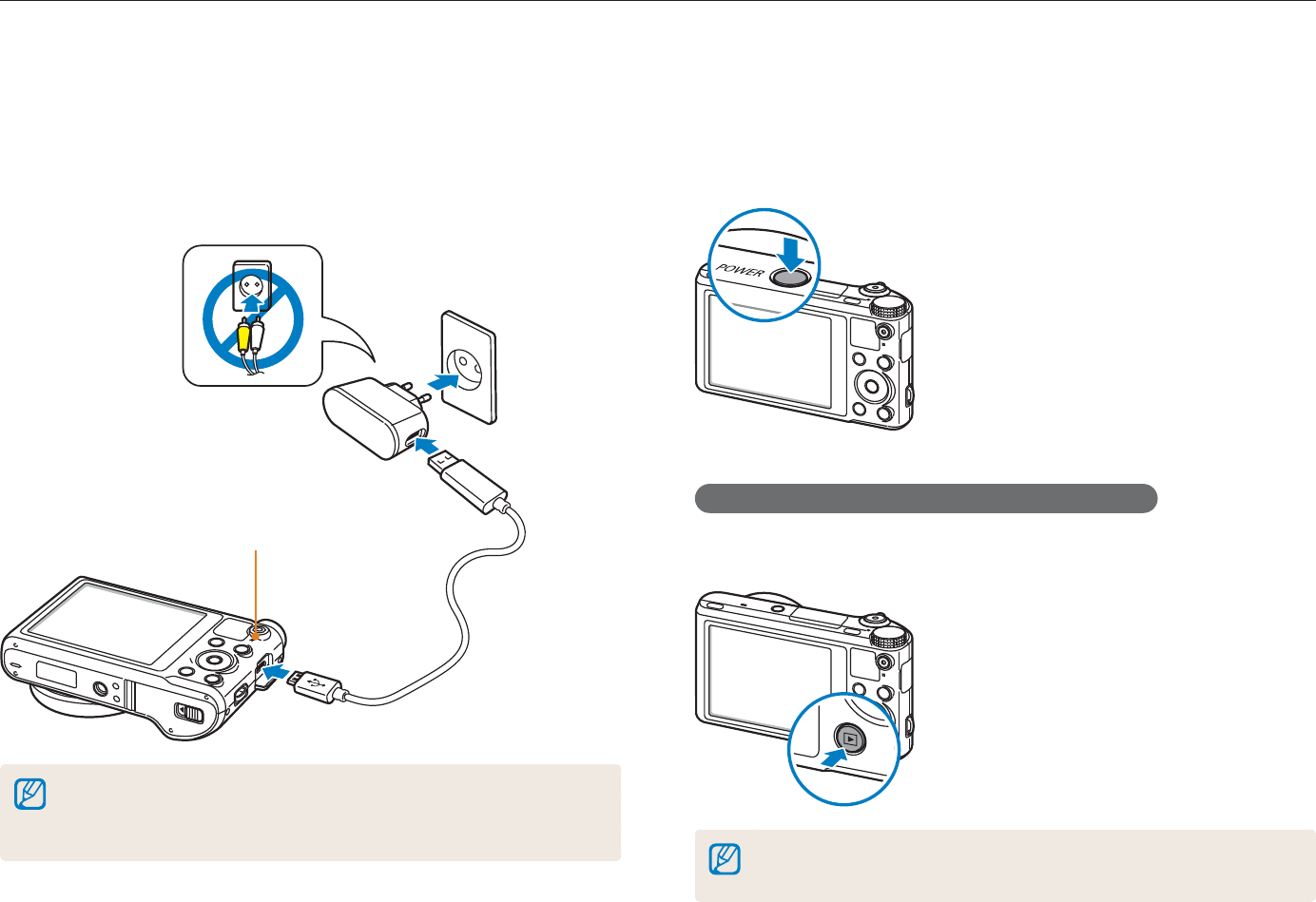 POWER