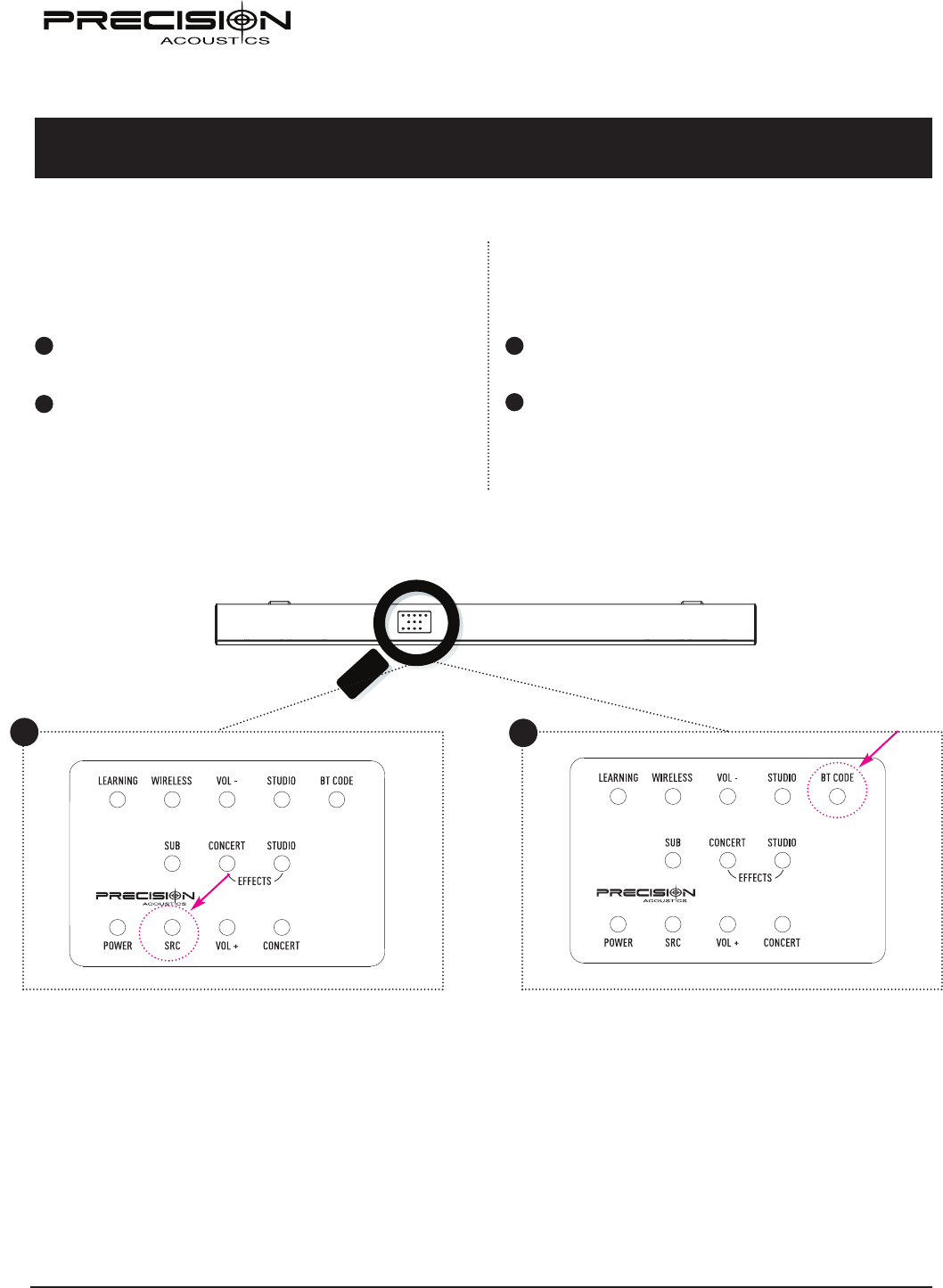 PRECISION ACOUSTICS

LEARNING WIRELESS VOL - STUDIO BT CODE

SUB CONCERT STUDIO

EFFECTS

PRECISION ACOUSTICS

POWER SRC VOL + CONCERT

LEARNING WIRELESS VOL - STUDIO BT CODE

SUB CONCERT STUDIO

EFFECTS

PRECISION ACOUSTICS

POWER SRC VOL + CONCERT