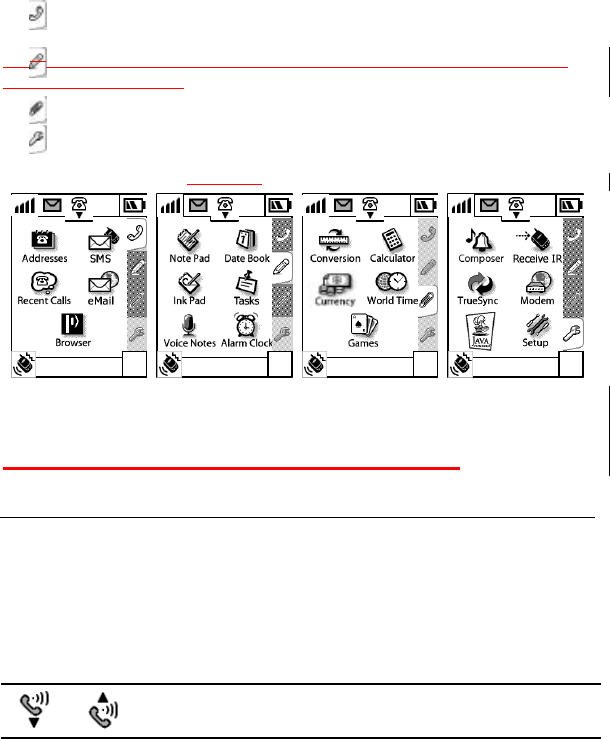 Addresses SMS
Recent Calls eMail
Browser

Note Pad Date Book
Ink Pad Tasks
Voice Notes Alarm Clock

Conversion Calculator
Currency World Time
Games

Composer Receive IR
TrueSync Modem
JAVA Setup