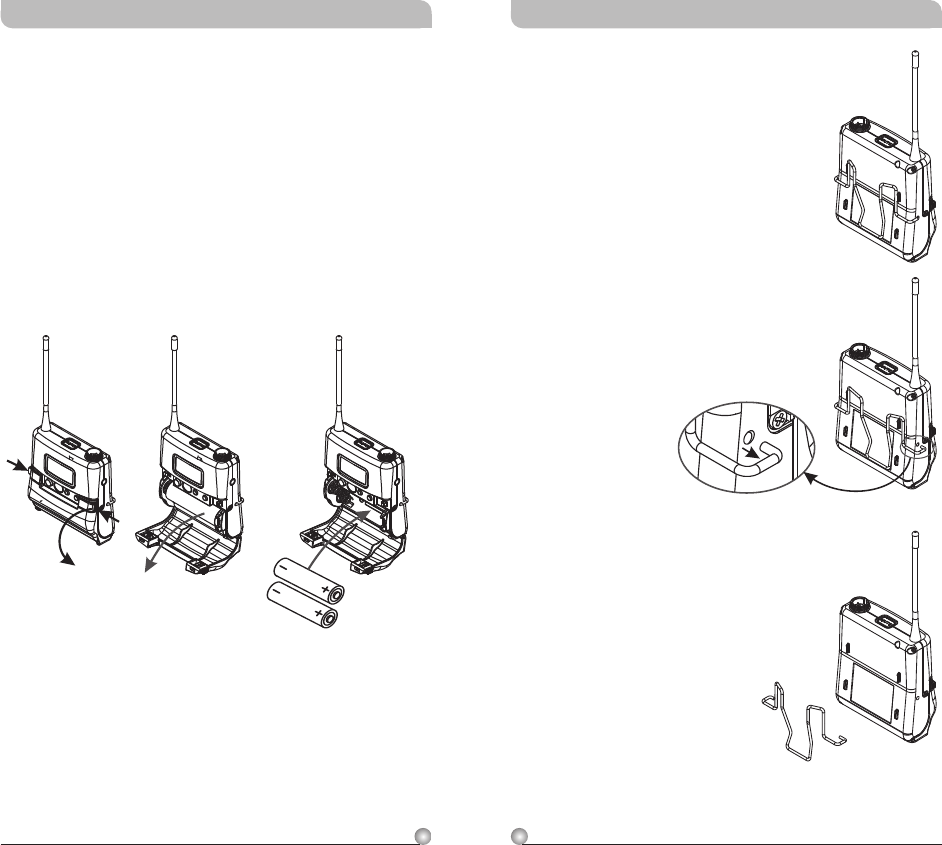 +
+