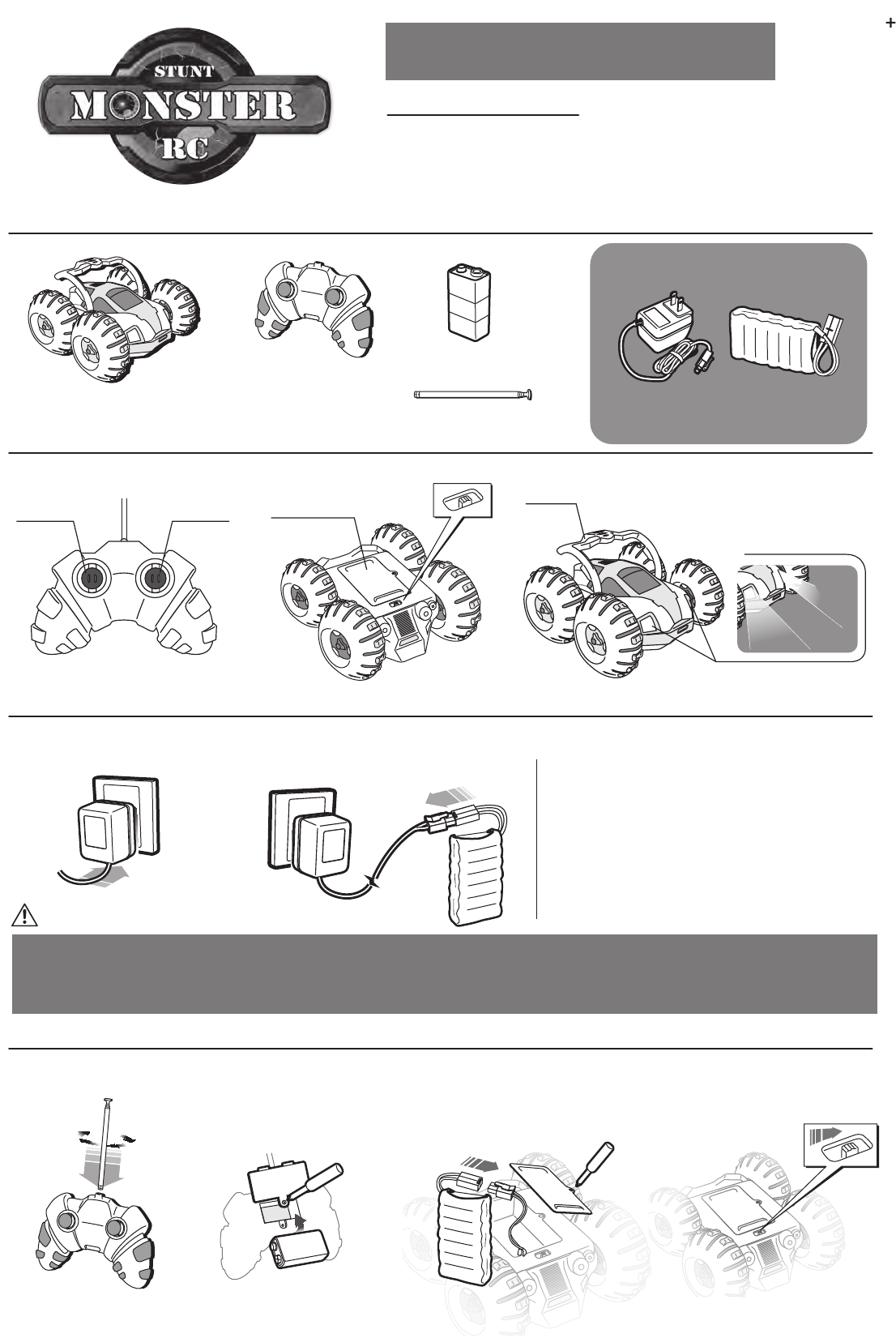 STUNT
MONSTER
RC