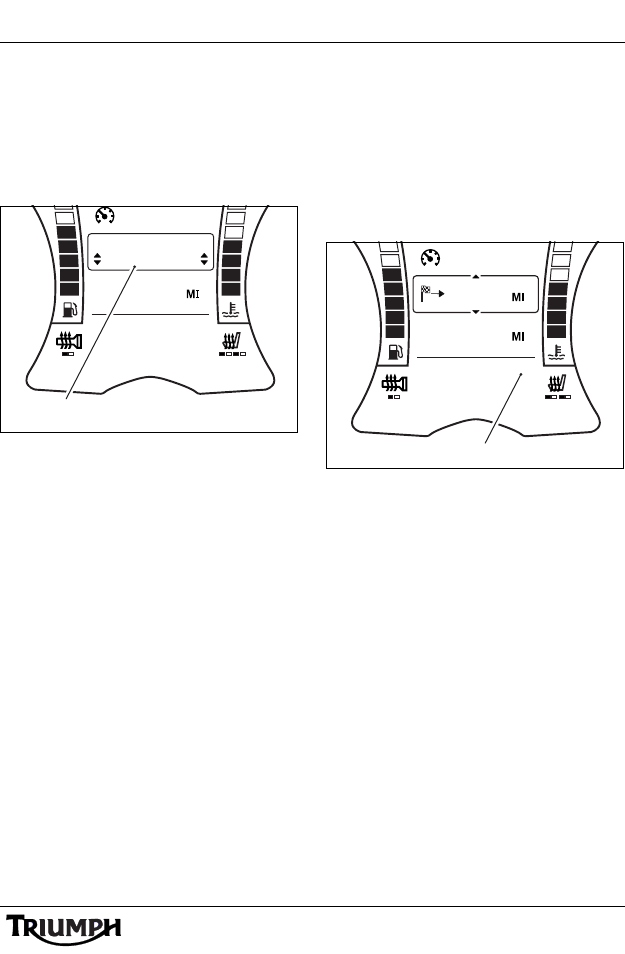 MI

MI

MI

TRIUMPH