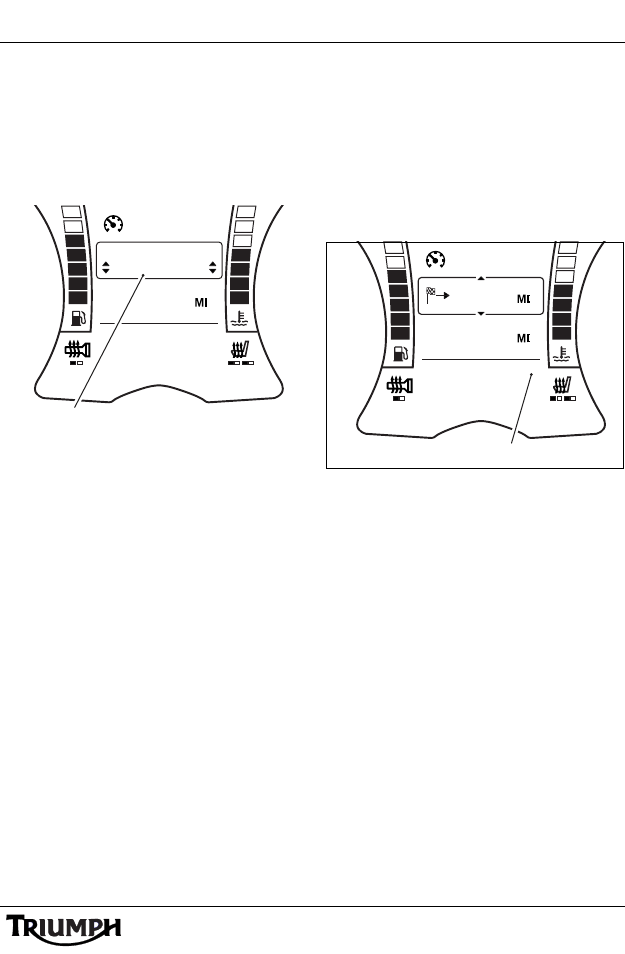 MI

MI

MI

TRIUMPH