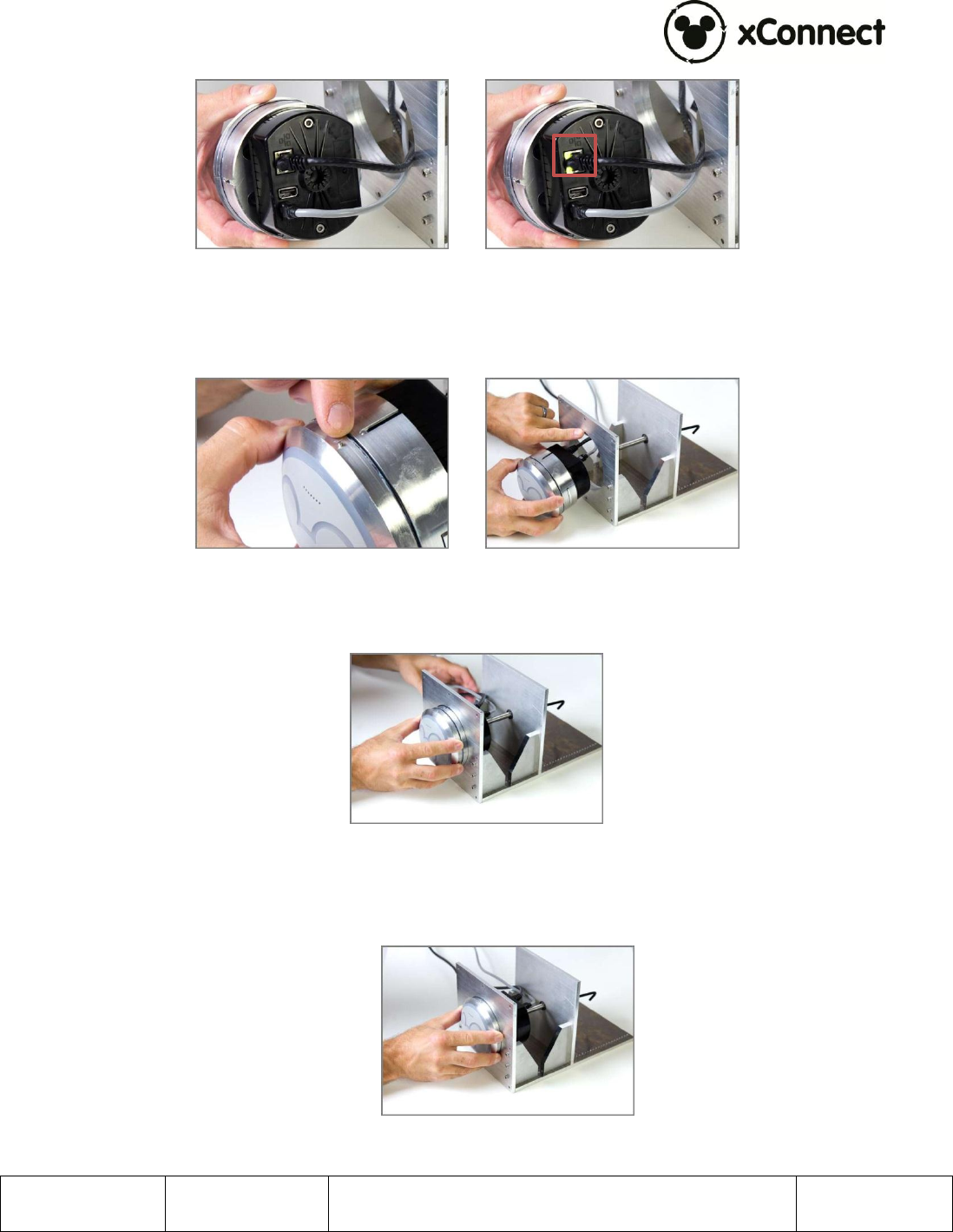 xConnect