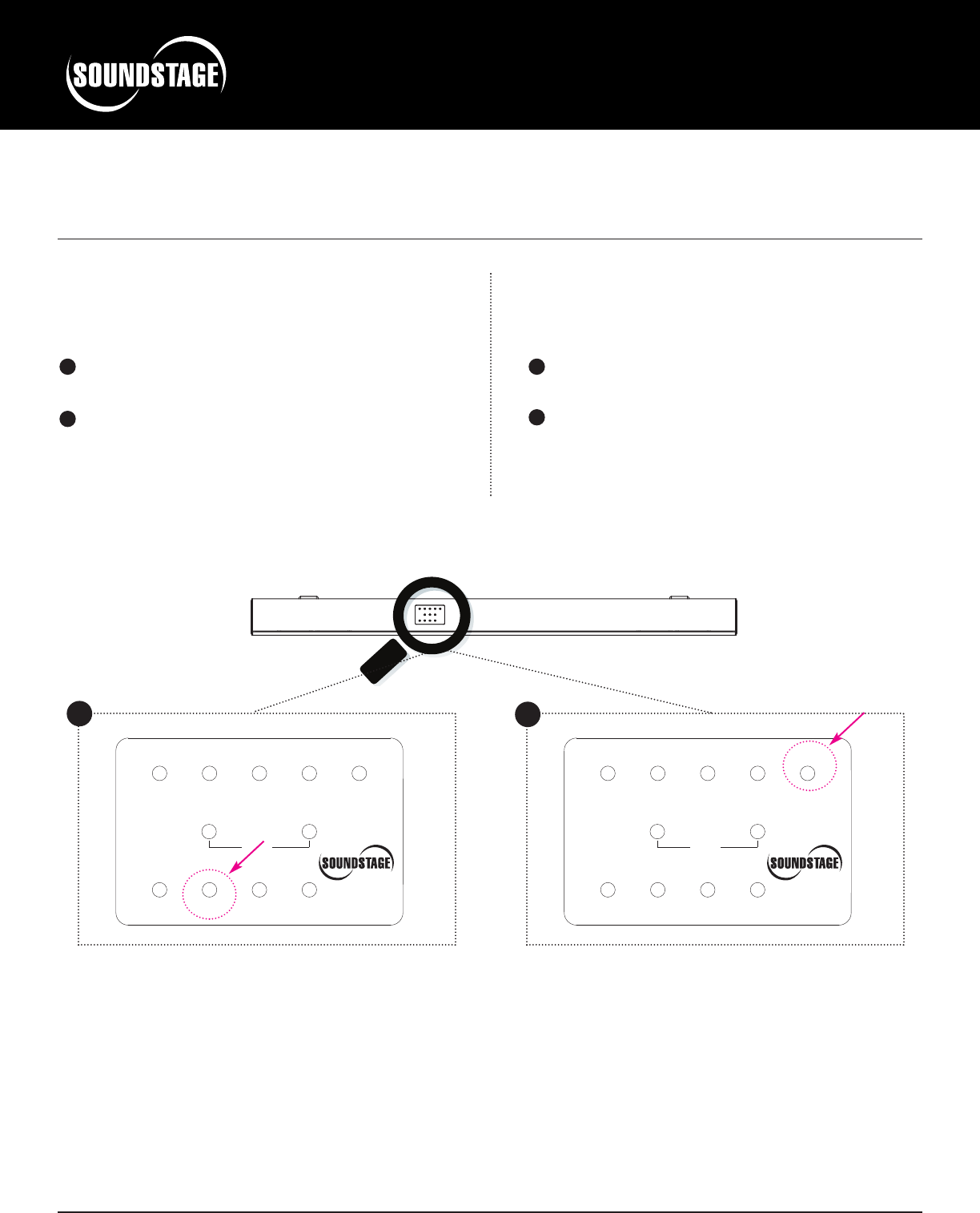 SOUNDSTAGE

SOUNDSTAGE

SOUNDSTAGE