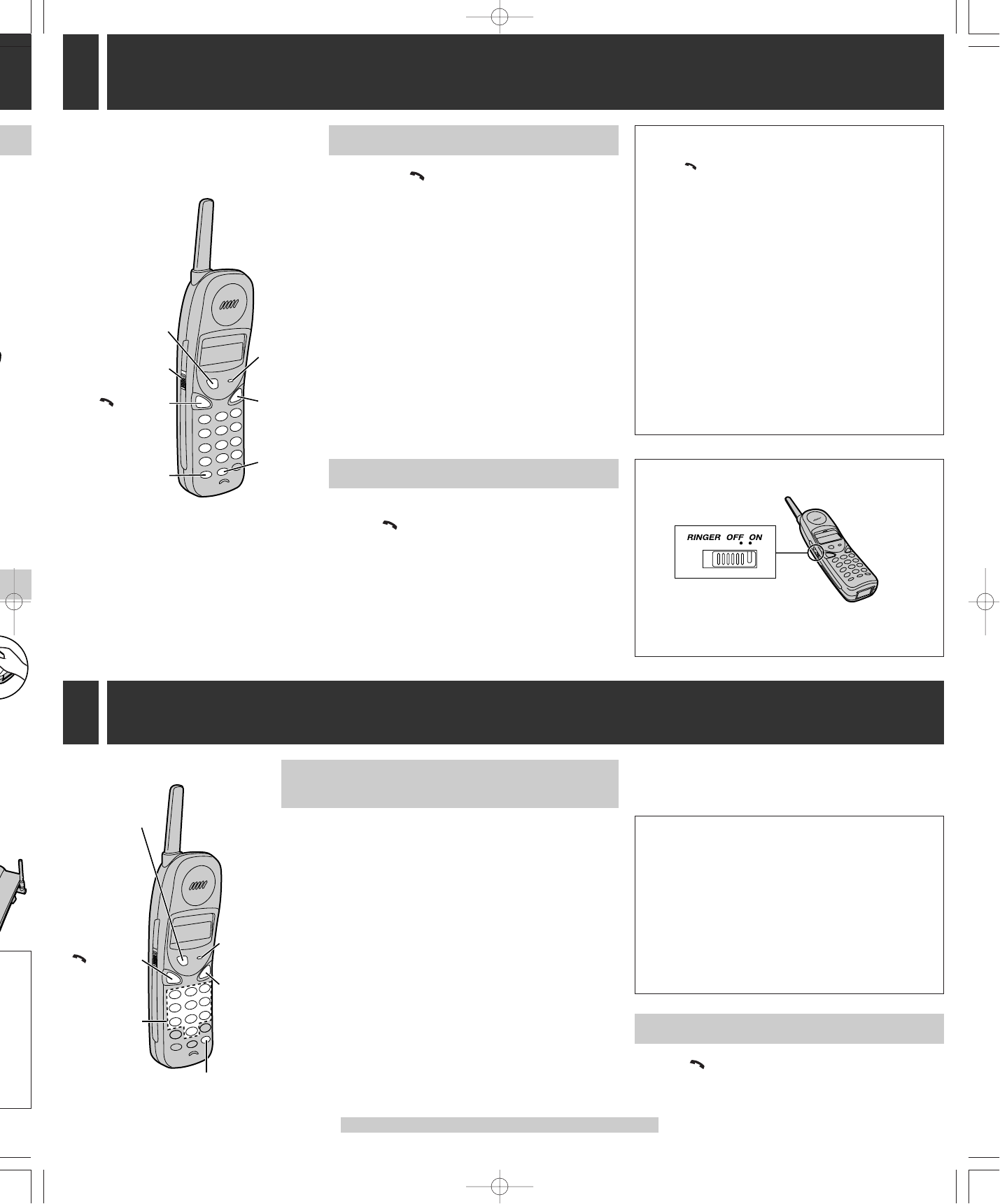 RINGER OFF ON