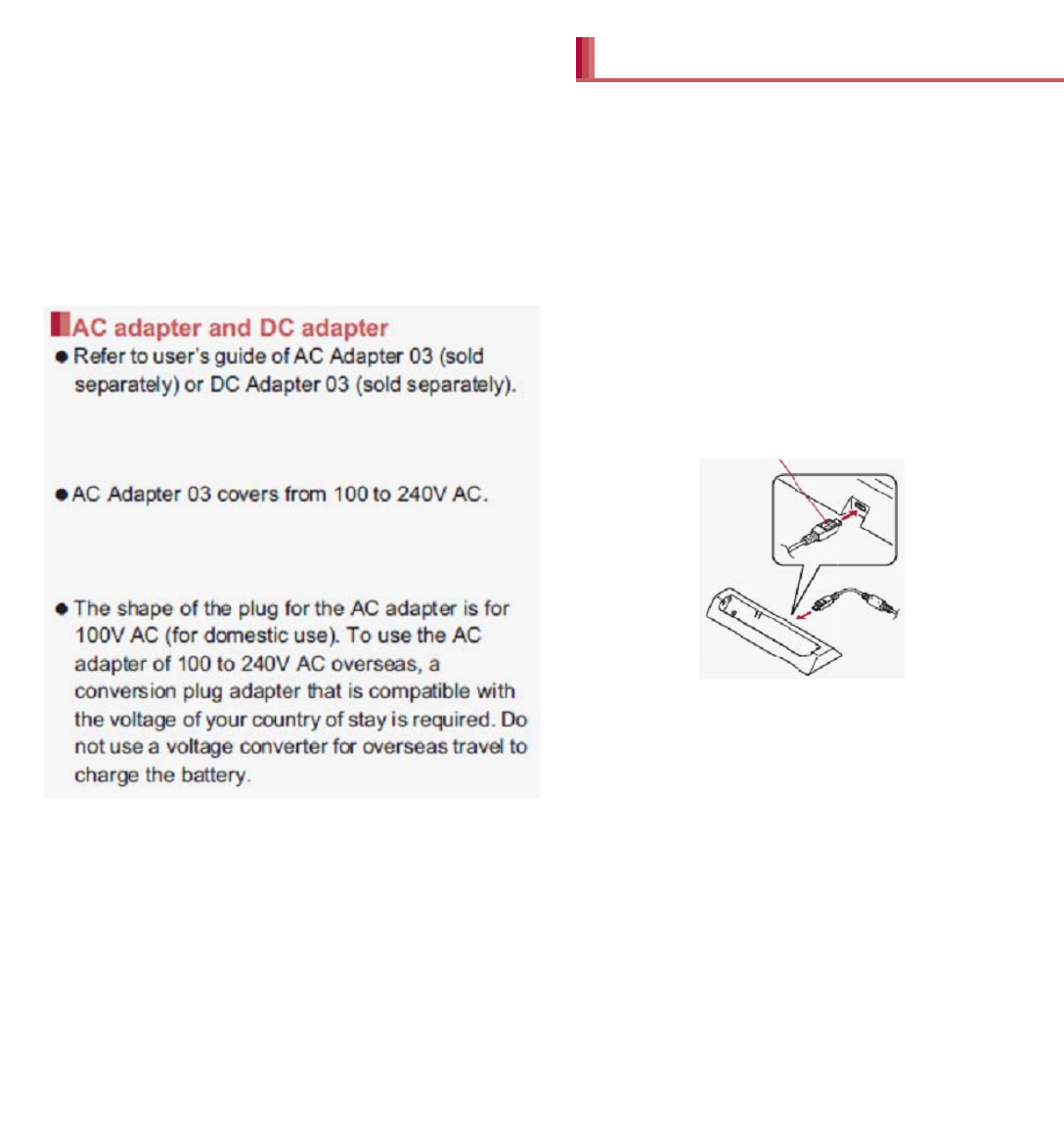 AC adapter and DC adapter

● Refer to user's guide of AC Adapter 03 (sold separately) or DC Adapter 03 (sold separately).

● AC Adapter 03 covers from 100 to 240V AC.

● The shape of the plug for the AC adapter is for 100V AC (for domestic use). To use the AC adapter of 100 to 240V AC overseas, a conversion plug adapter that is compatible with the voltage of your country of stay is required. Do not use a voltage converter for overseas travel to charge the battery.