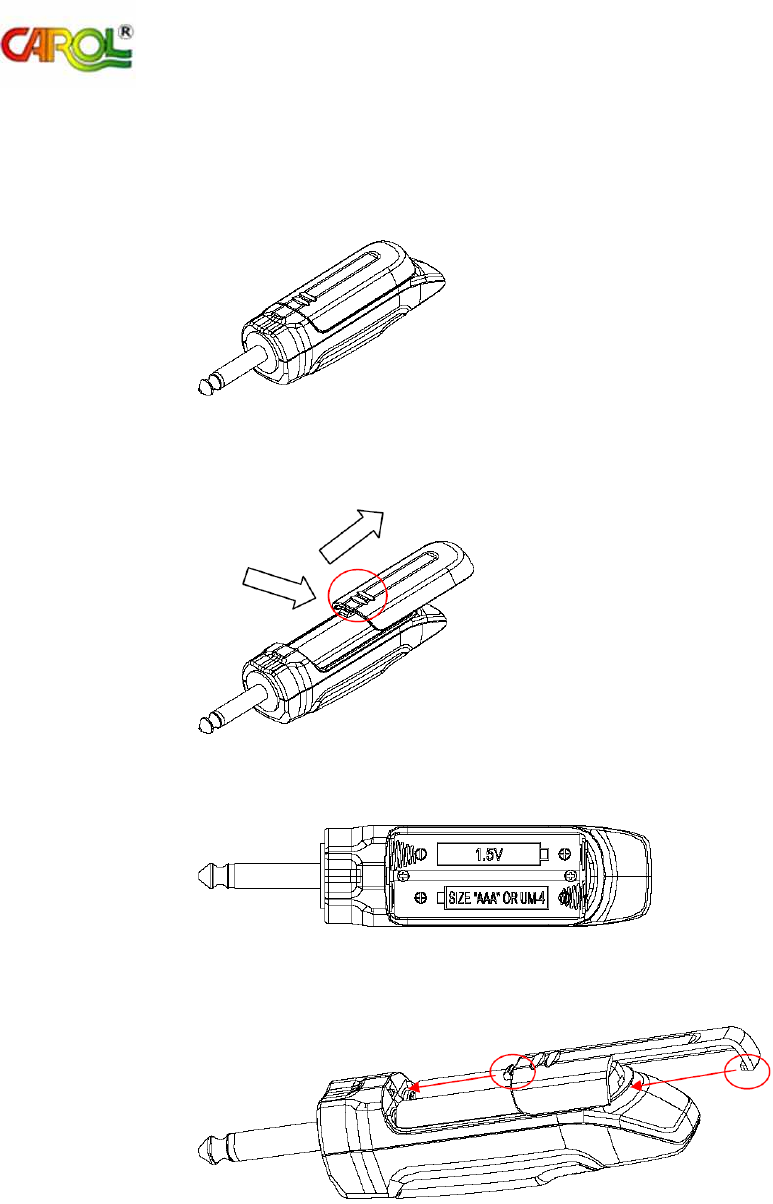 CAROL®

1.5V

SIZE "AAA" OR UM-4