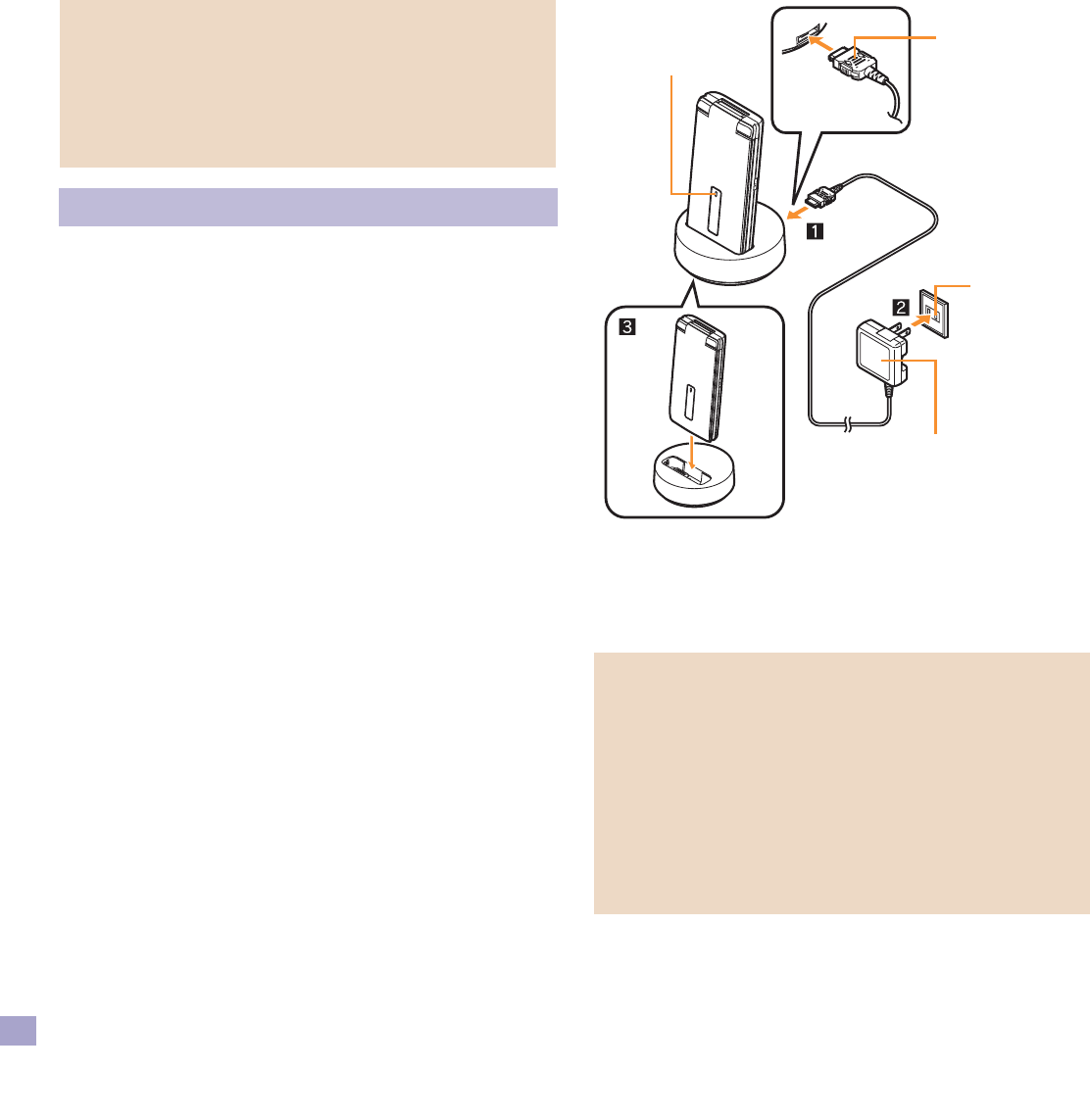 1

2

3