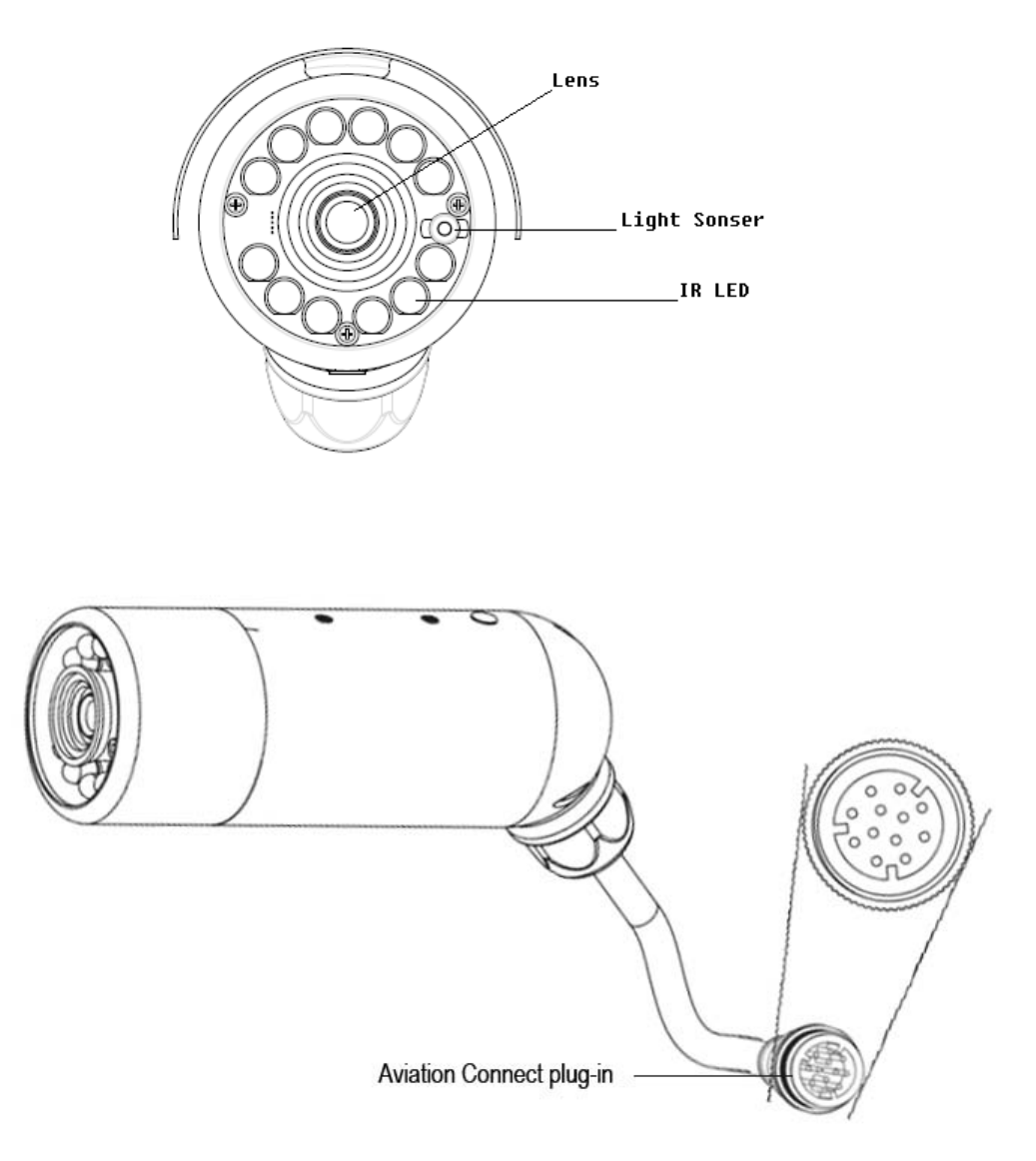 Lens

Light Sonser

IR LED

Aviation Connect plug-in