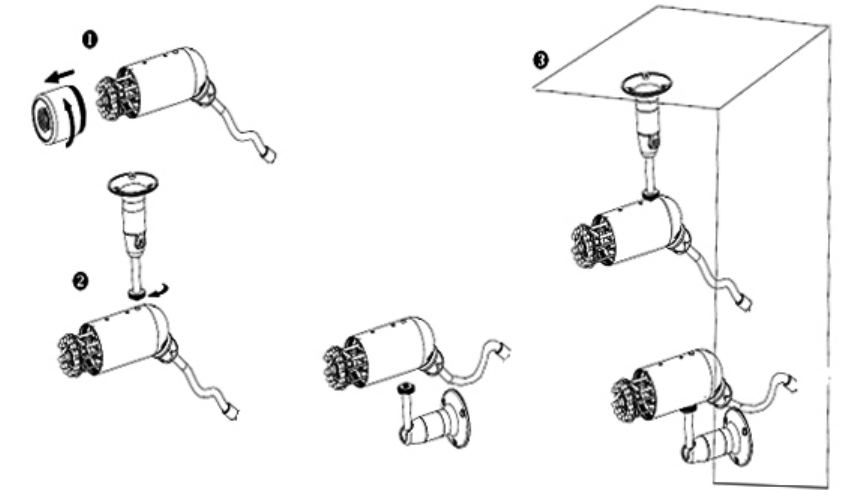 ❶

❷

❸