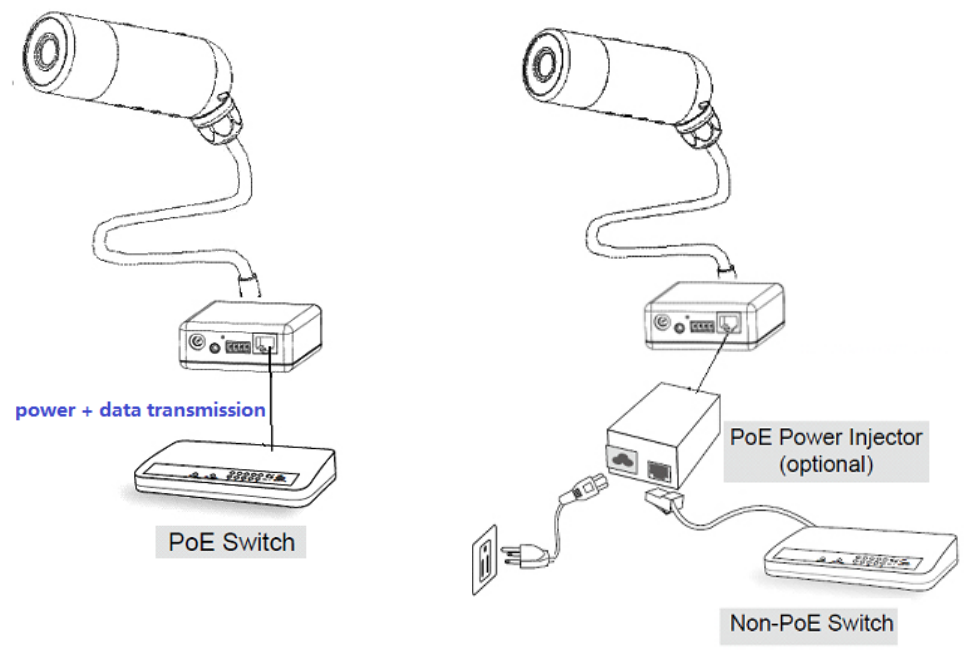 power + data transmission

PoE Switch

PoE Power Injector (optional)

Non-PoE Switch