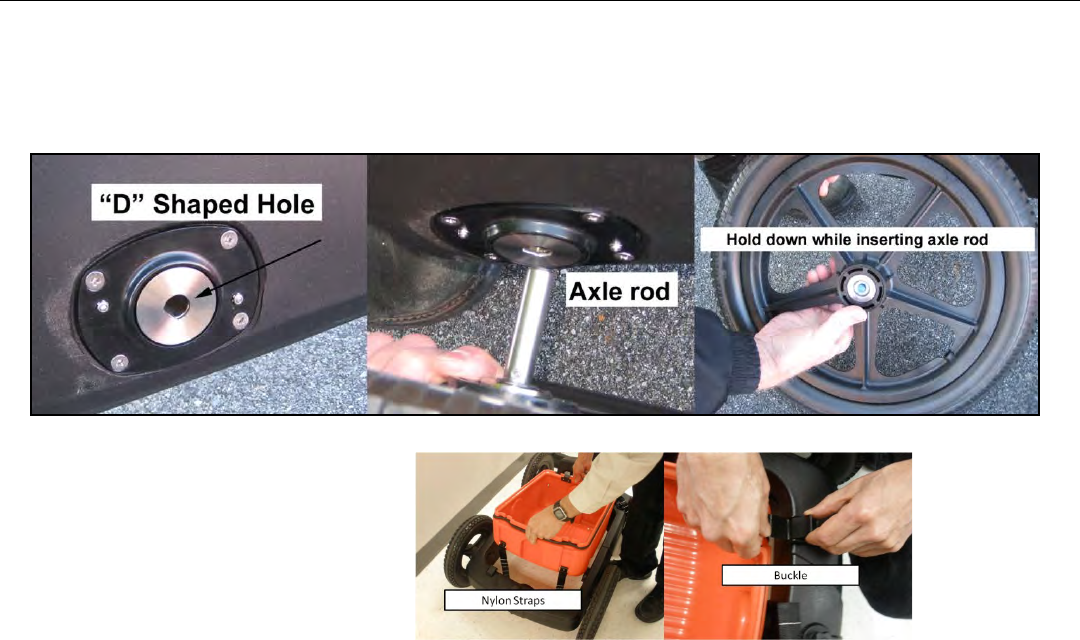 "D" Shaped Hole

Axle rod

Hold down while inserting axle rod

Nylon Straps

Buckle