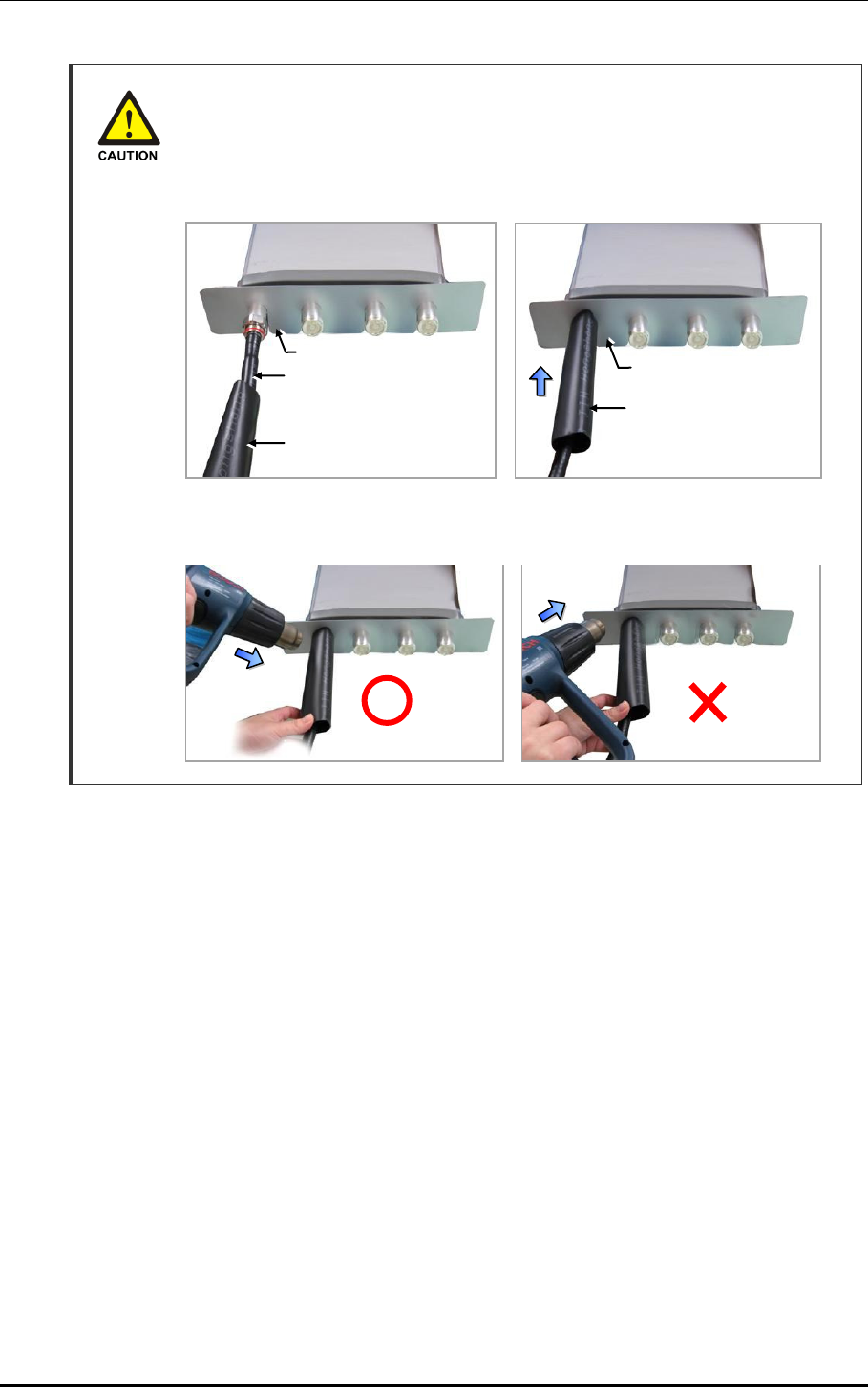 CAUTION