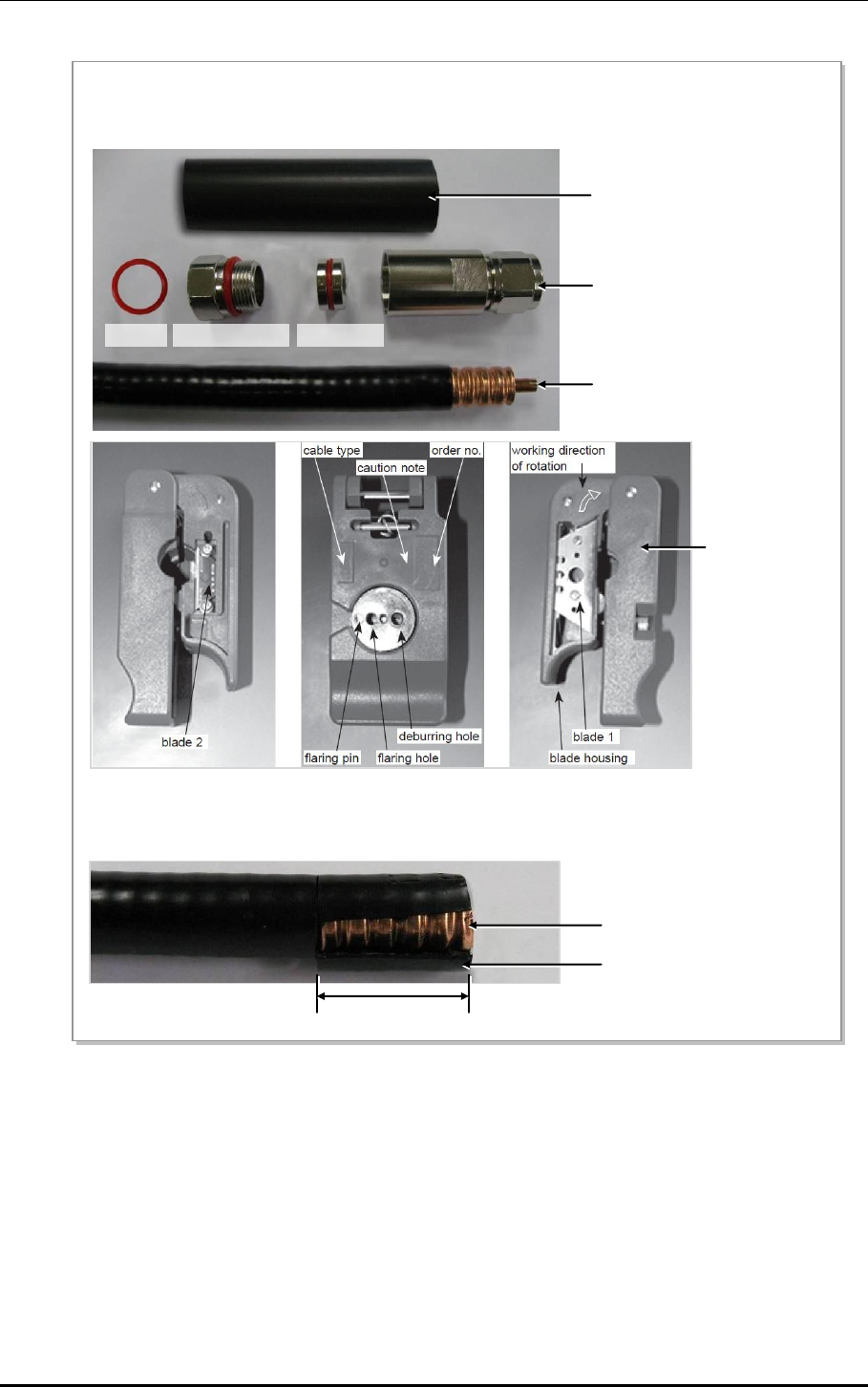 cable type

caution note

order no.

working direction of rotation

blade 2

flaring pin

flaring hole

deburring hole

blade 1

blade housing