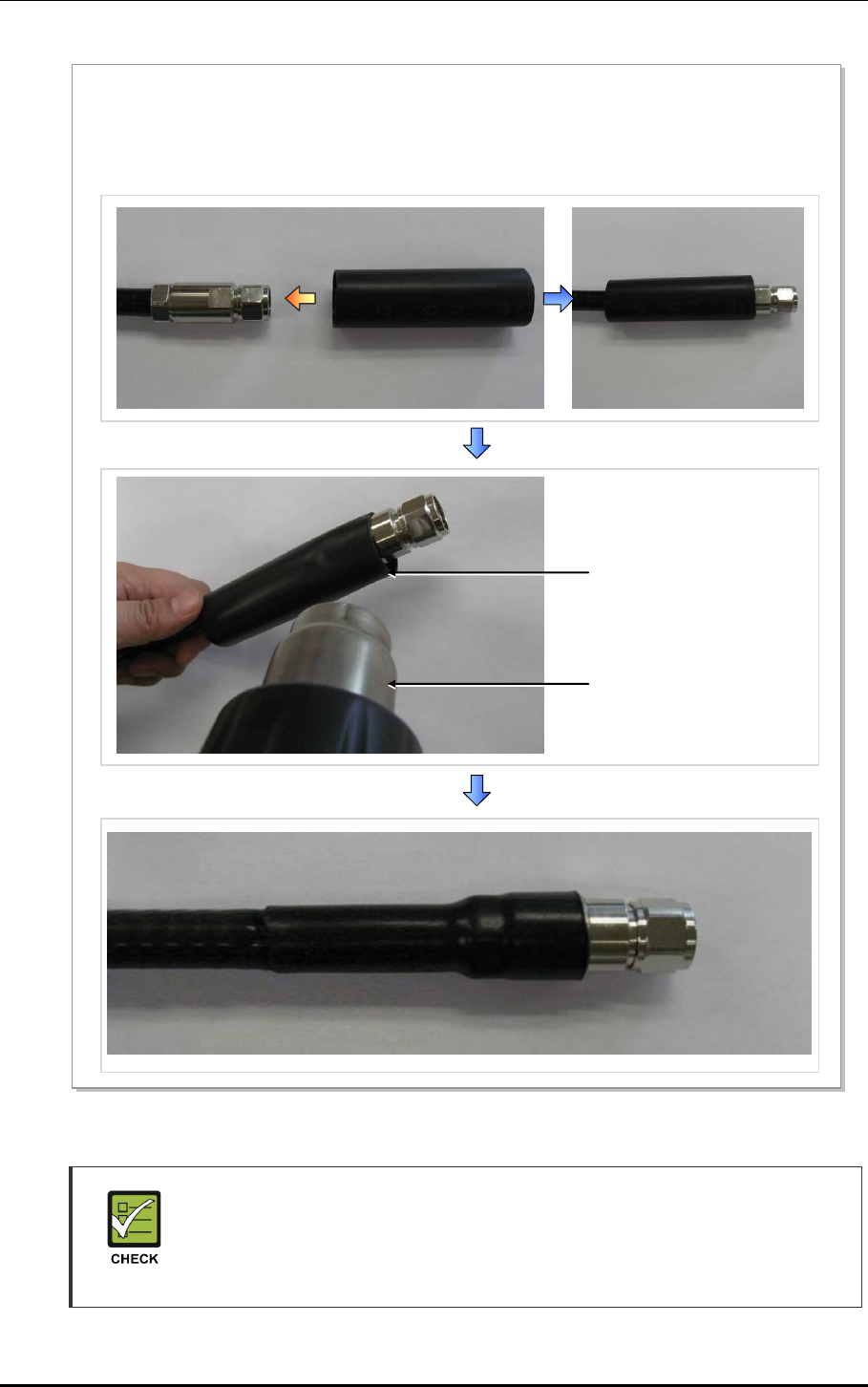 CHECK