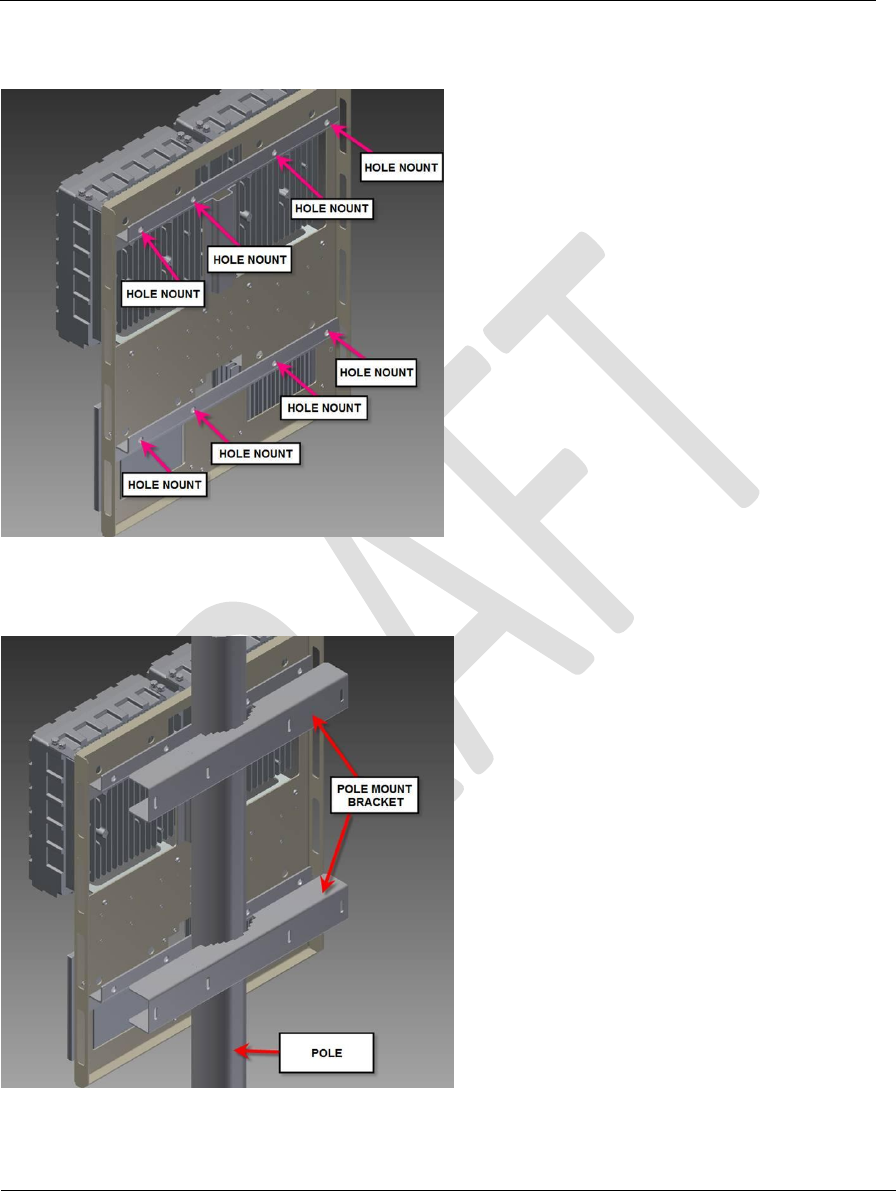 HOLE NOUNT

HOLE NOUNT

HOLE NOUNT

HOLE NOUNT

HOLE NOUNT

HOLE NOUNT

HOLE NOUNT

HOLE NOUNT

DRAFT

POLE MOUNT BRACKET

POLE