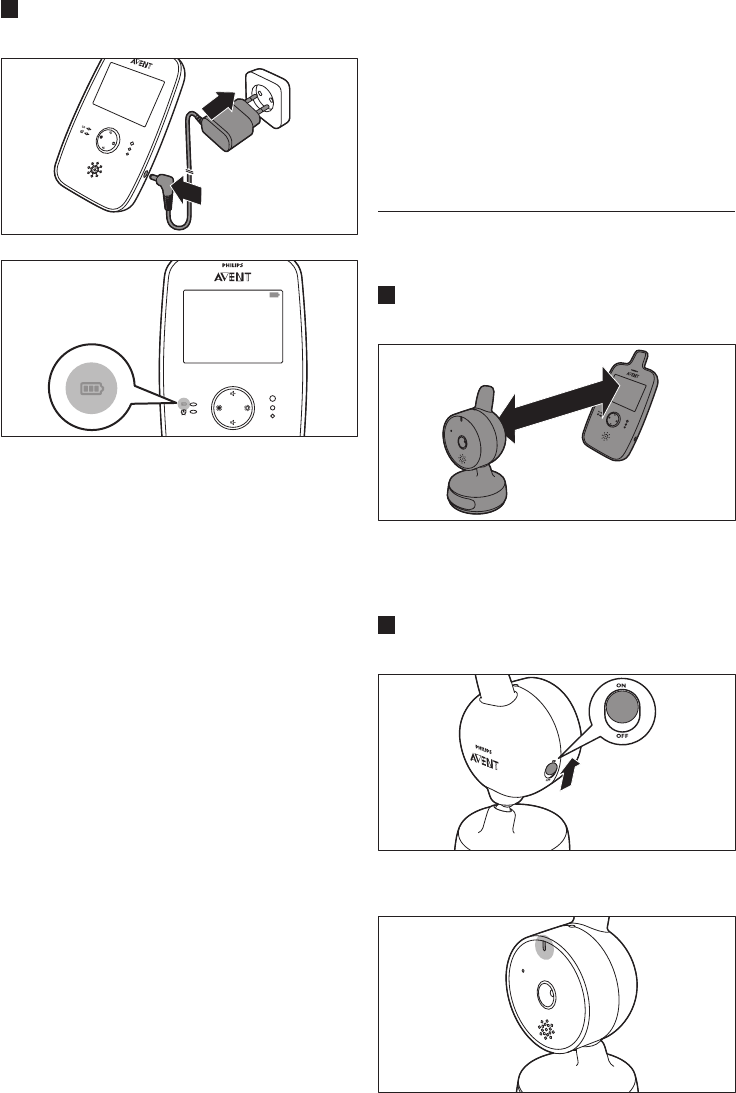 AVENT

PHILIPS
AVENT

AVENT

ON
OFF

PHILIPS
AVENT