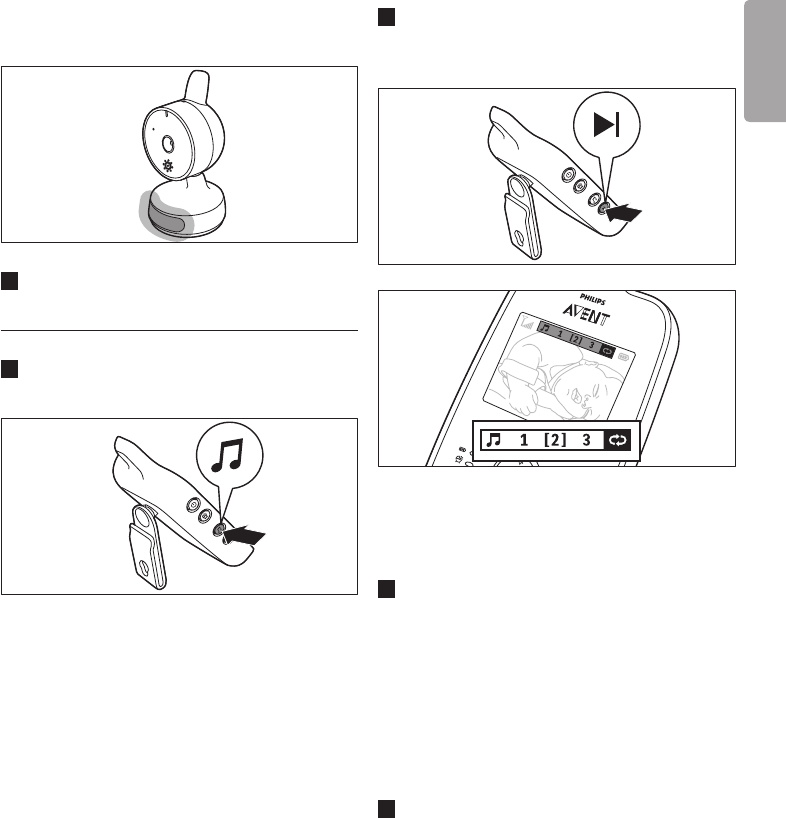 PHILIPS
AVENT
1 [2] 3

1 [2] 3