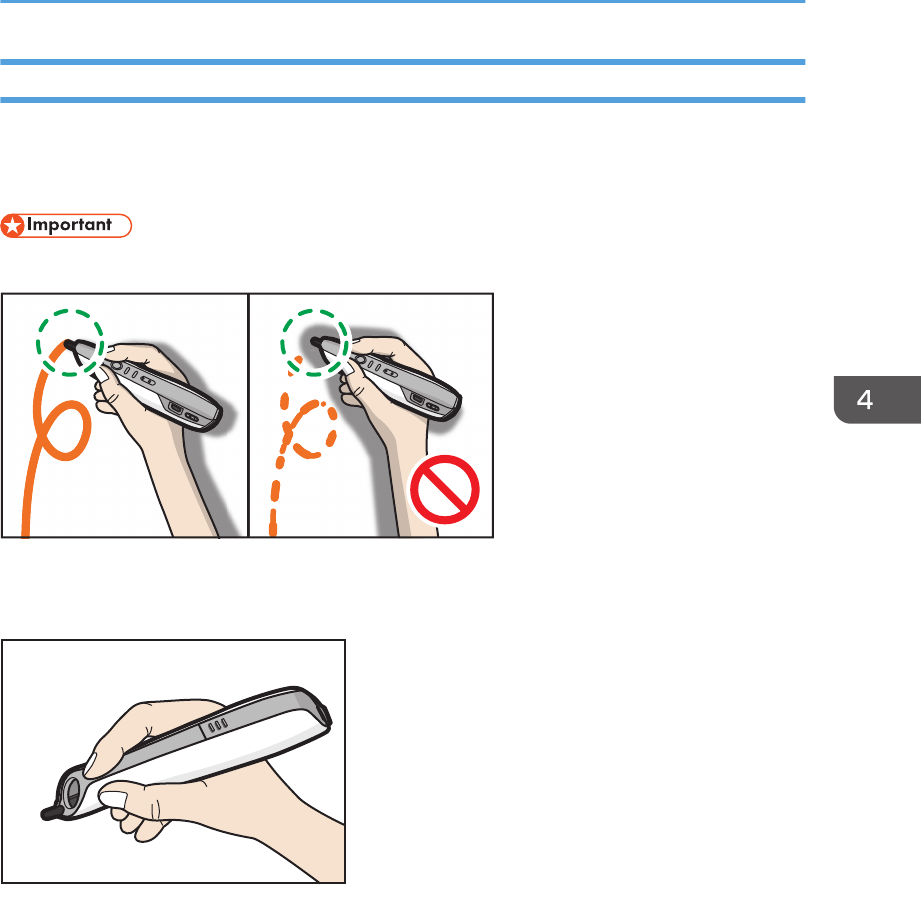 Important

4